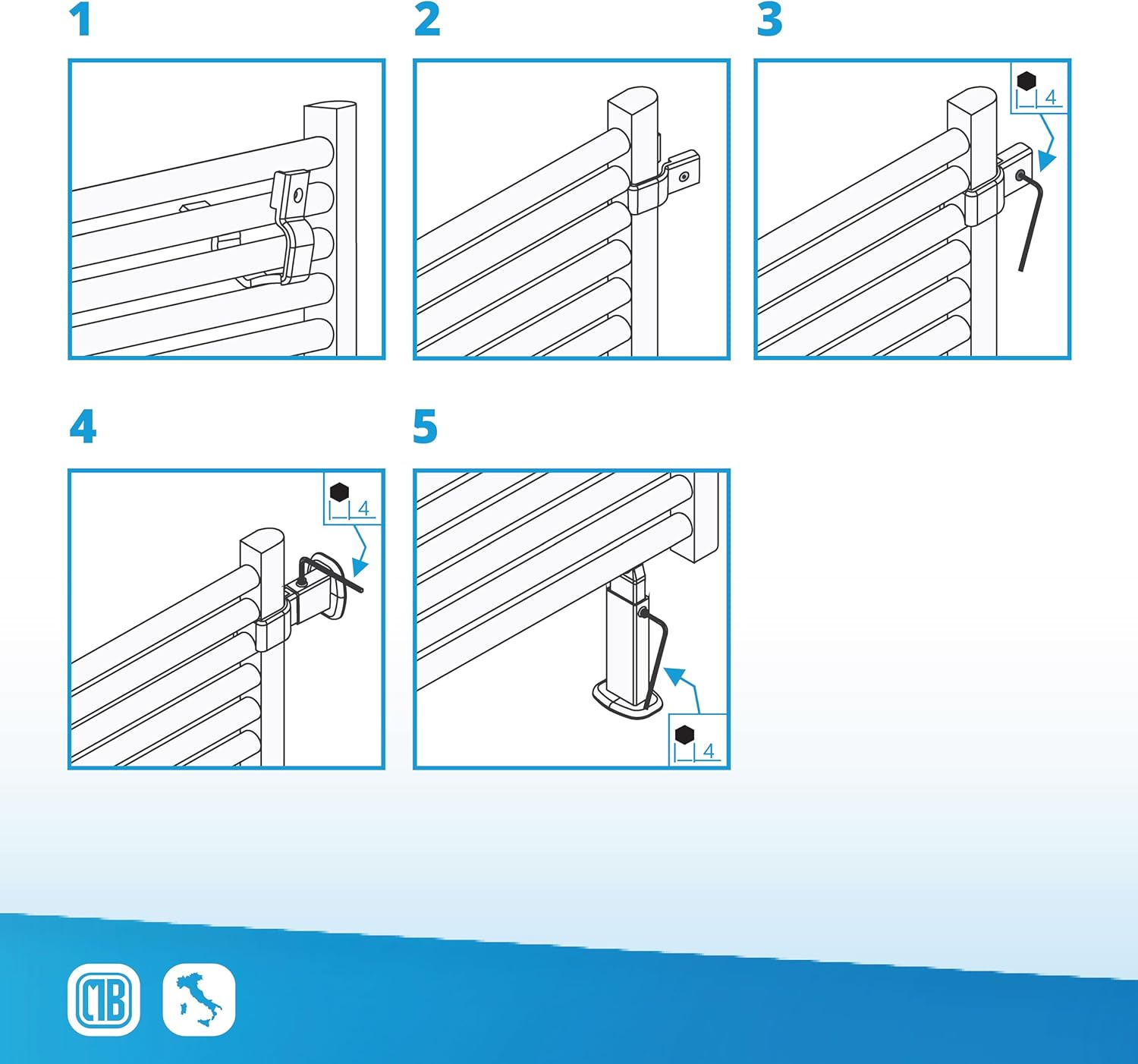 1

2

3

4

4

4

5

4

MB