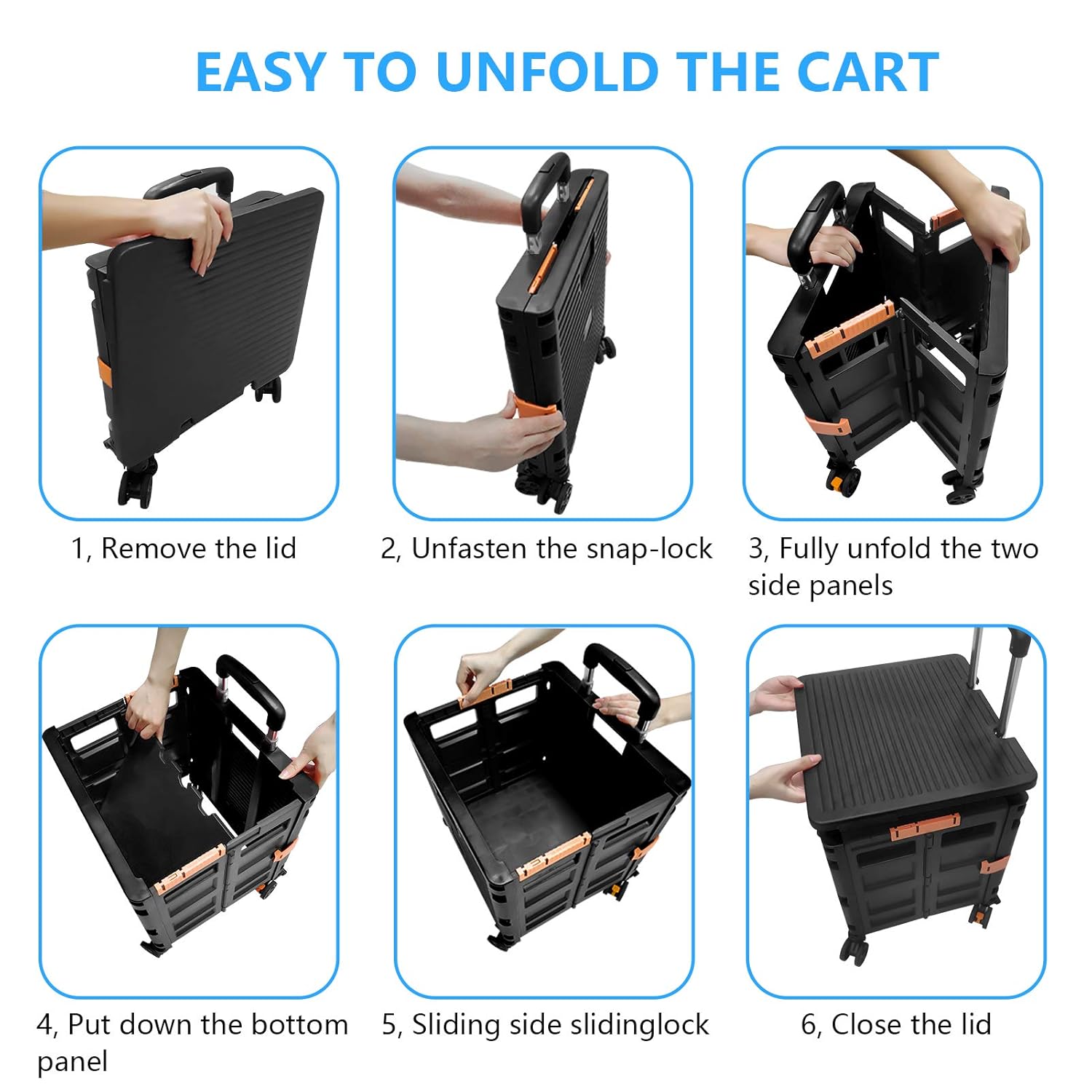 EASY TO UNFOLD THE CART

1, Remove the lid

2, Unfasten the snap-lock

3, Fully unfold the two side panels

4, Put down the bottom panel

5, Sliding side slidinglock

6, Close the lid