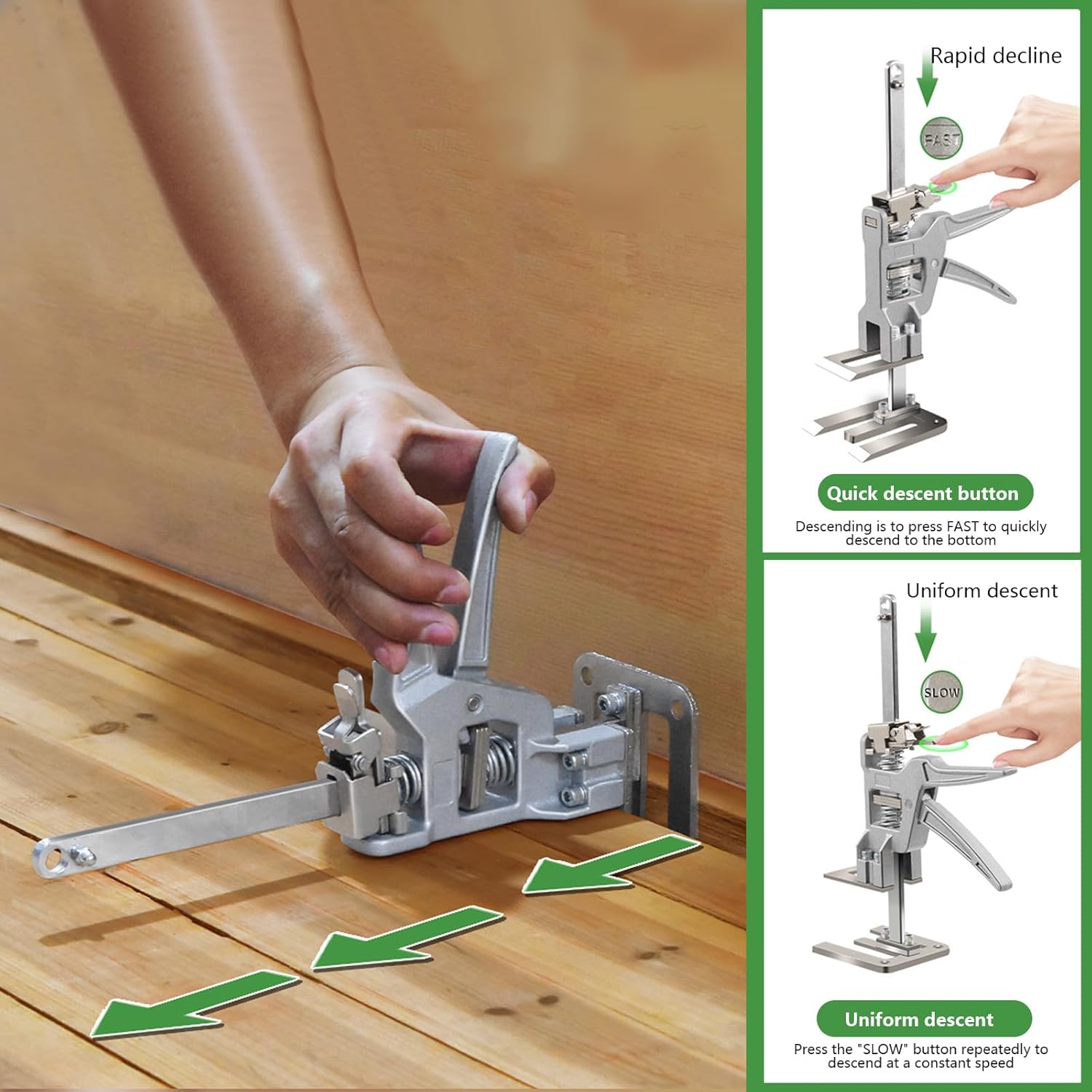 Rapid decline

FAST

Quick descent button

Descending is to press FAST to quickly descend to the bottom

Uniform descent

SLOW

Uniform descent

Press the "SLOW" button repeatedly to descend at a constant speed