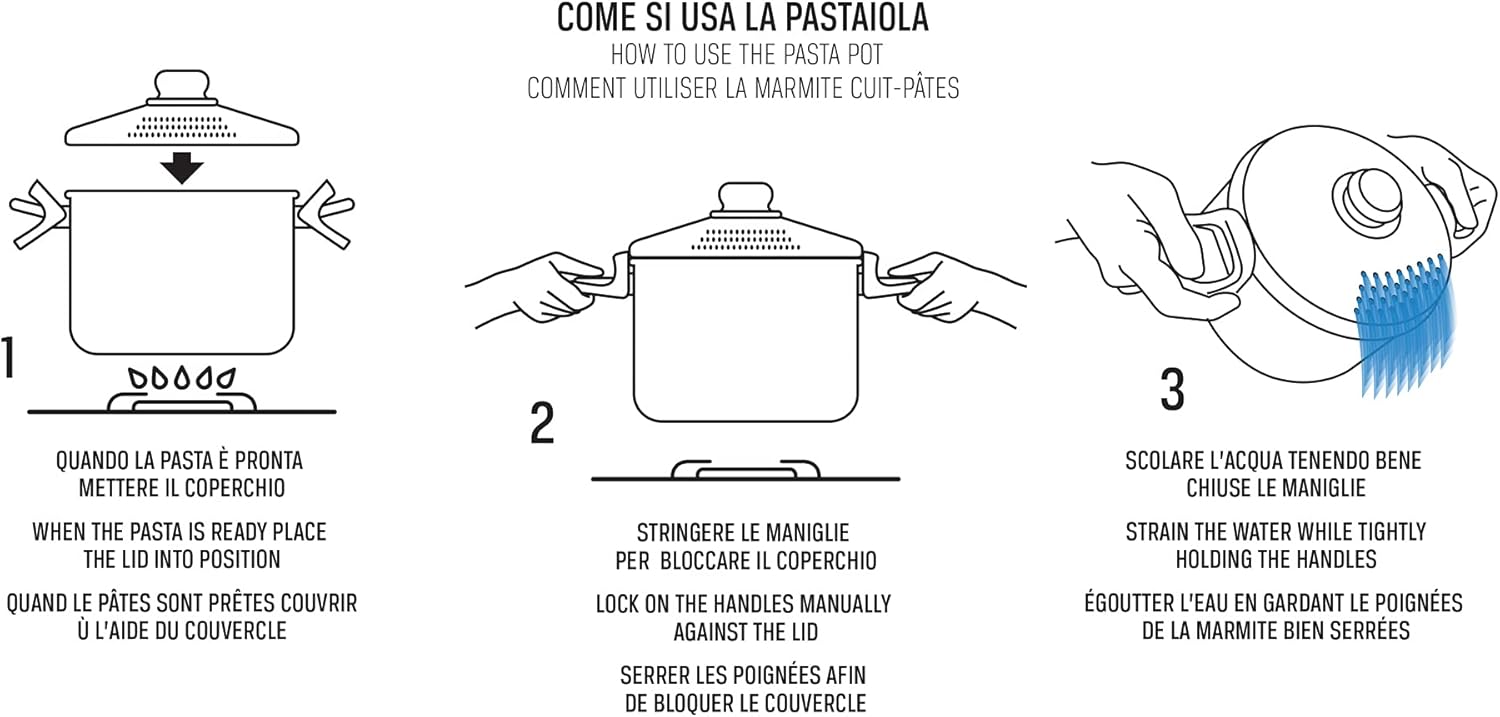 COME SI USA LA PASTAIOLA
HOW TO USE THE PASTA POT
COMMENT UTILISER LA MARMITE CUIT-PÂTES

1

QUANDO LA PASTA È PRONTA METTERE IL COPERCHIO

WHEN THE PASTA IS READY PLACE THE LID INTO POSITION

QUAND LE PÂTES SONT PRÊTES COUVRIR Ù L'AIDE DU COUVERCLE

2

STRINGERE LE MANIGLIE PER BLOCCARE IL COPERCHIO

LOCK ON THE HANDLES MANUALLY AGAINST THE LID

SERRER LES POIGNÉES AFIN DE BLOQUER LE COUVERCLE

3

SCOLARE L'ACQUA TENENDO BENE CHIUSE LE MANIGLIE

STRAIN THE WATER WHILE TIGHTLY HOLDING THE HANDLES

ÉGOUTTER L'EAU EN GARDANT LE POIGNÉES DE LA MARMITE BIEN SERRÉES