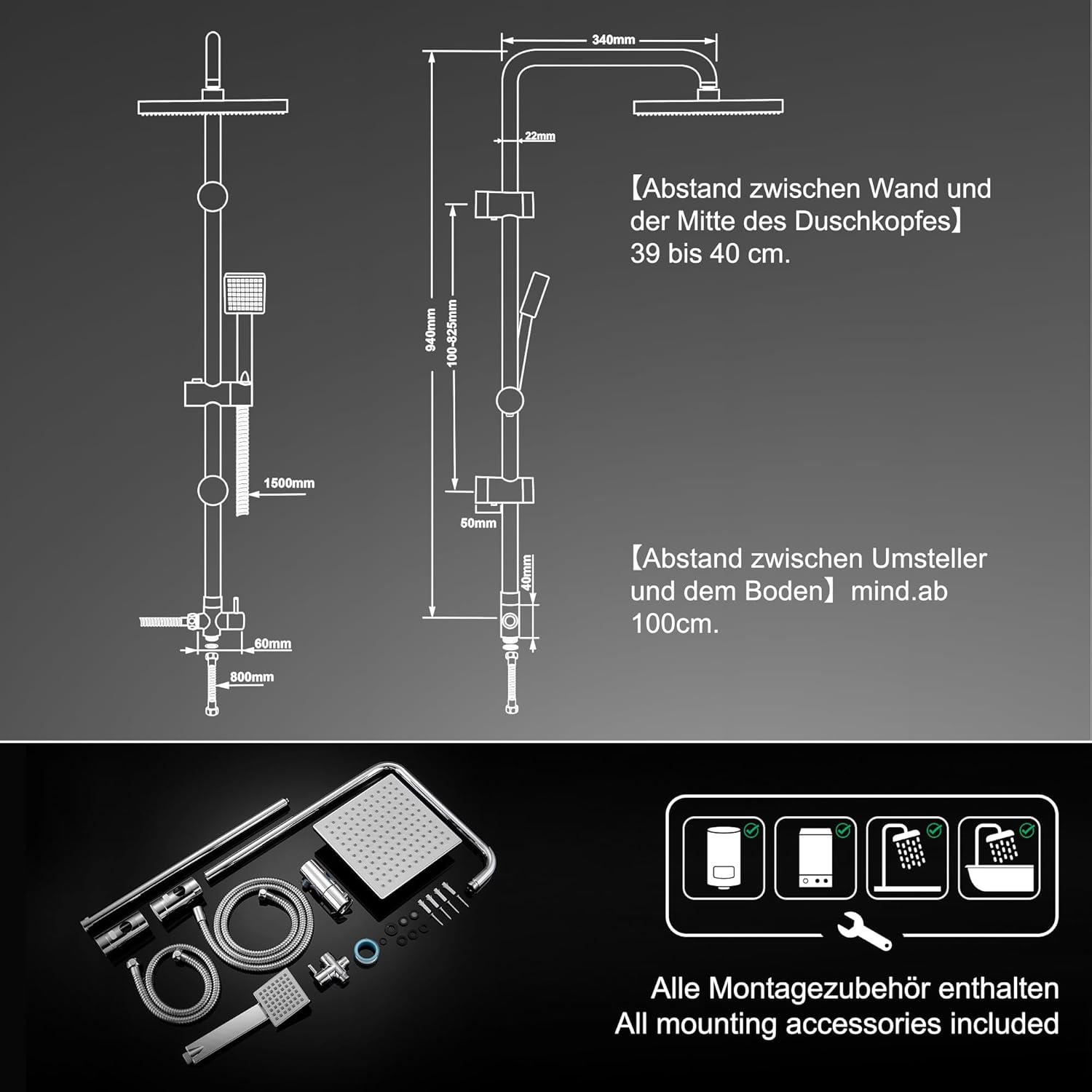 1500mm

60mm

800mm

340mm

22mm

940mm

100-825mm

50mm

40mm

【Abstand zwischen Wand und der Mitte des Duschkopfes】 39 bis 40 cm.

【Abstand zwischen Umsteller und dem Boden】mind.ab 100cm.

Alle Montagezubehör enthalten
All mounting accessories included