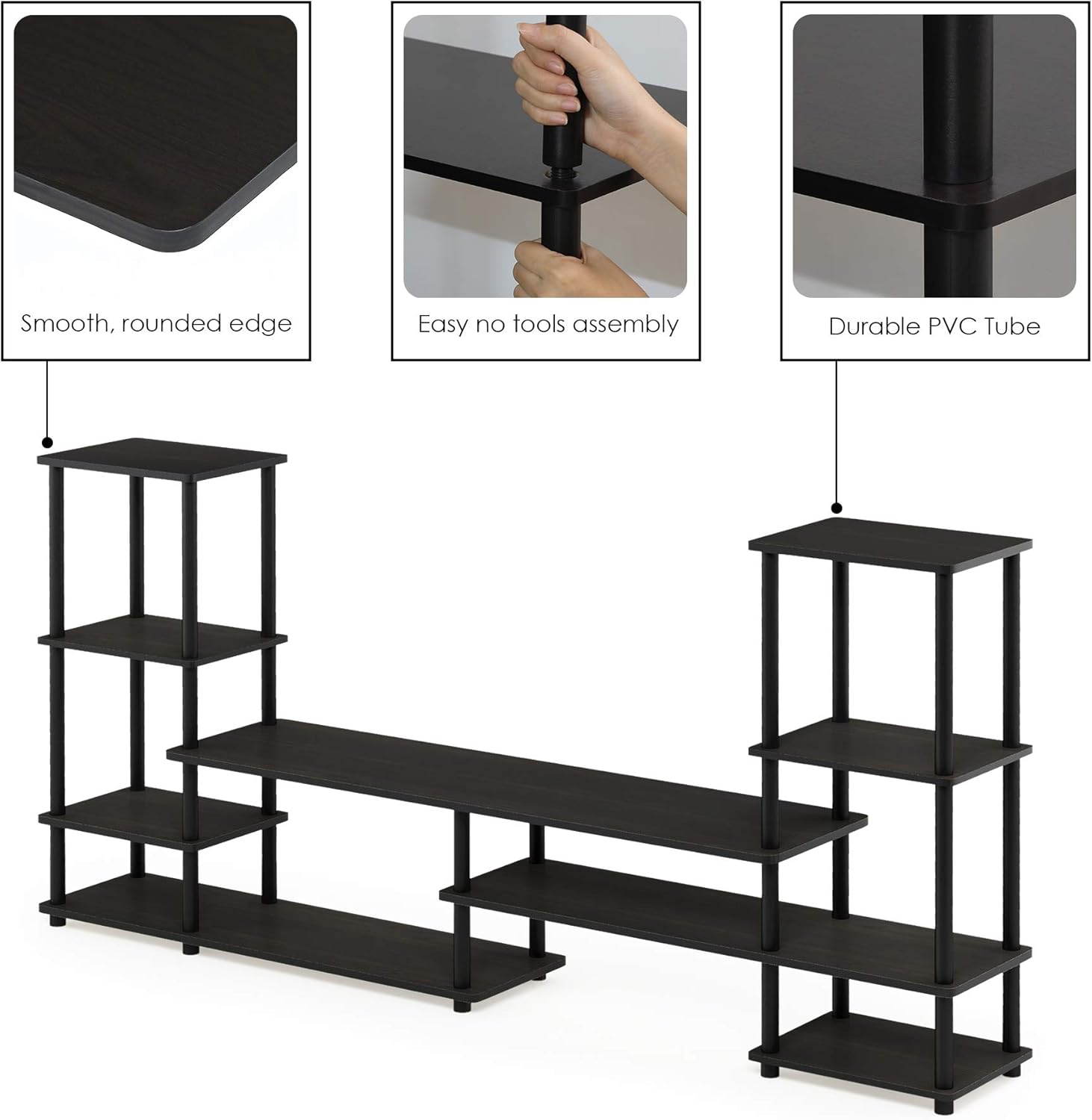 Smooth, rounded edge

Easy no tools assembly

Durable PVC Tube