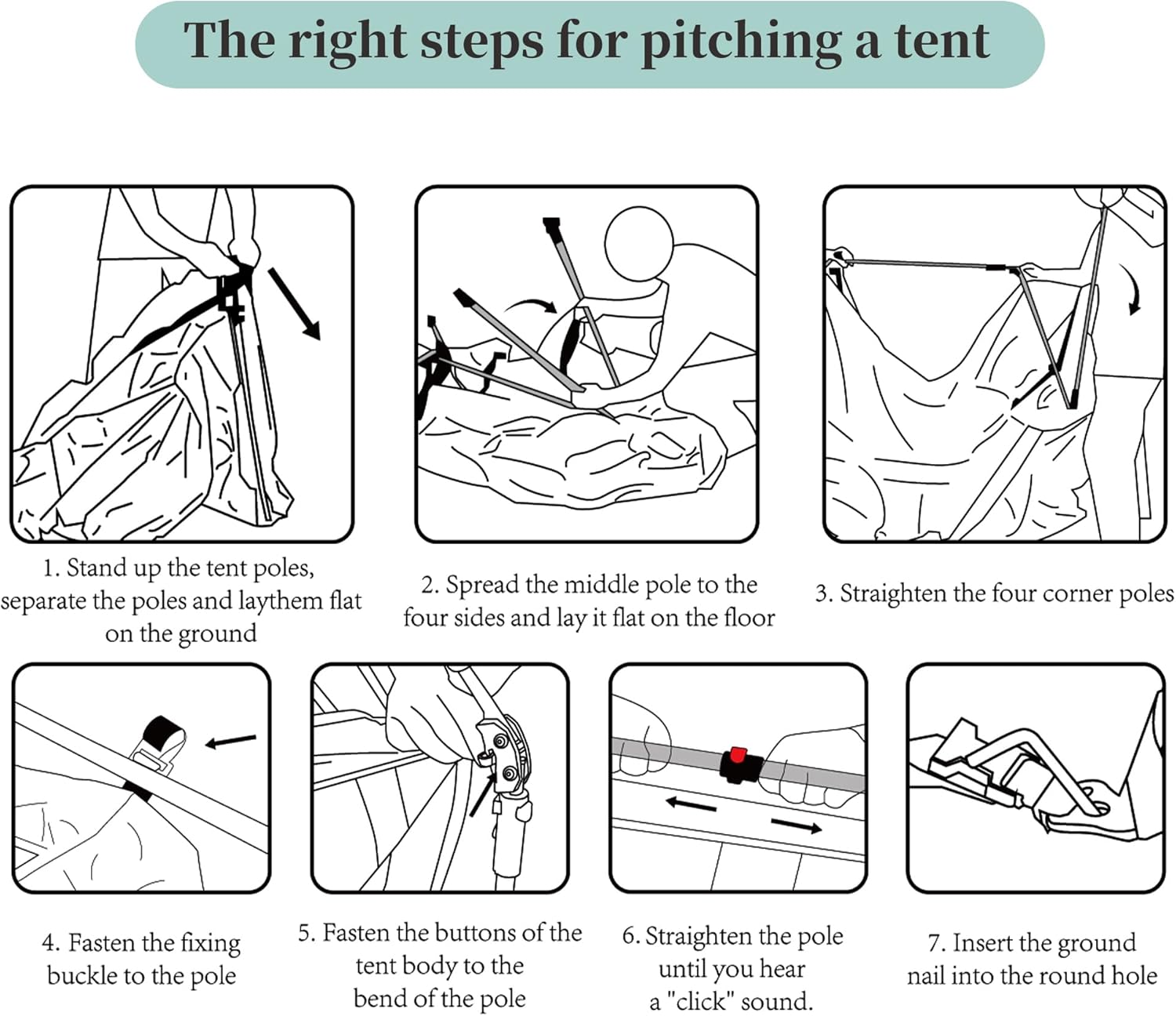 The right steps for pitching a tent

1. Stand up the tent poles, separate the poles and laythem flat on the ground

2. Spread the middle pole to the four sides and lay it flat on the floor

3. Straighten the four corner poles

4. Fasten the fixing buckle to the pole

5. Fasten the buttons of the tent body to the bend of the pole

6. Straighten the pole until you hear a "click" sound.

7. Insert the ground nail into the round hole