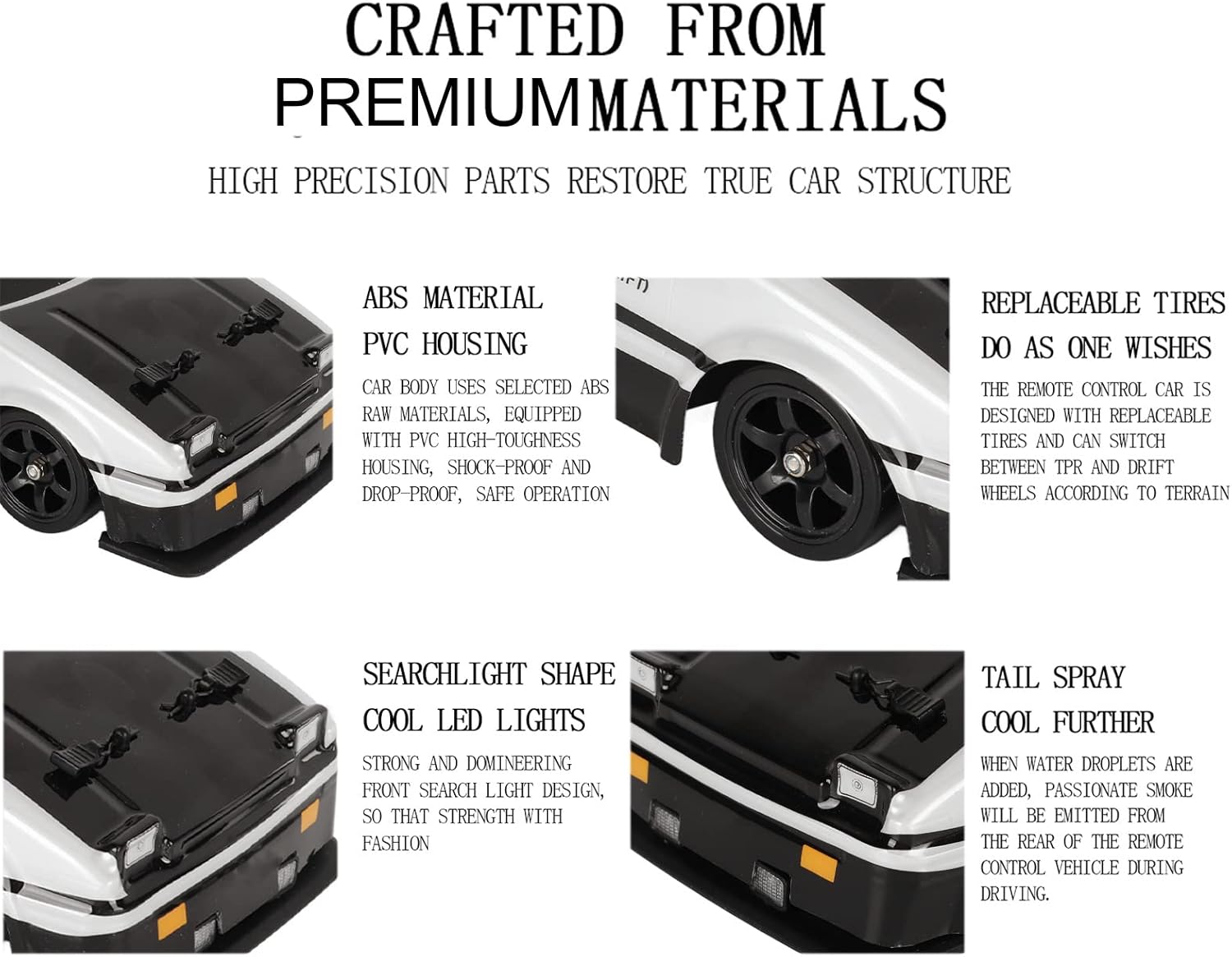 CRAFTED FROM
PREMIUMMATERIALS

HIGH PRECISION PARTS RESTORE TRUE CAR STRUCTURE

ABS MATERIAL
PVC HOUSING

CAR BODY USES SELECTED ABS RAW MATERIALS, EQUIPPED WITH PVC HIGH-TOUGHNESS HOUSING, SHOCK-PROOF AND DROP-PROOF, SAFE OPERATION

REPLACEABLE TIRES
DO AS ONE WISHES

THE REMOTE CONTROL CAR IS DESIGNED WITH REPLACEABLE TIRES AND CAN SWITCH BETWEEN TPR AND DRIFT WHEELS ACCORDING TO TERRAIN

SEARCHLIGHT SHAPE
COOL LED LIGHTS

STRONG AND DOMINEERING FRONT SEARCH LIGHT DESIGN, SO THAT STRENGTH WITH FASHION

TAIL SPRAY
COOL FURTHER

WHEN WATER DROPLETS ARE ADDED, PASSIONATE SMOKE WILL BE EMITTED FROM THE REAR OF THE REMOTE CONTROL VEHICLE DURING DRIVING.