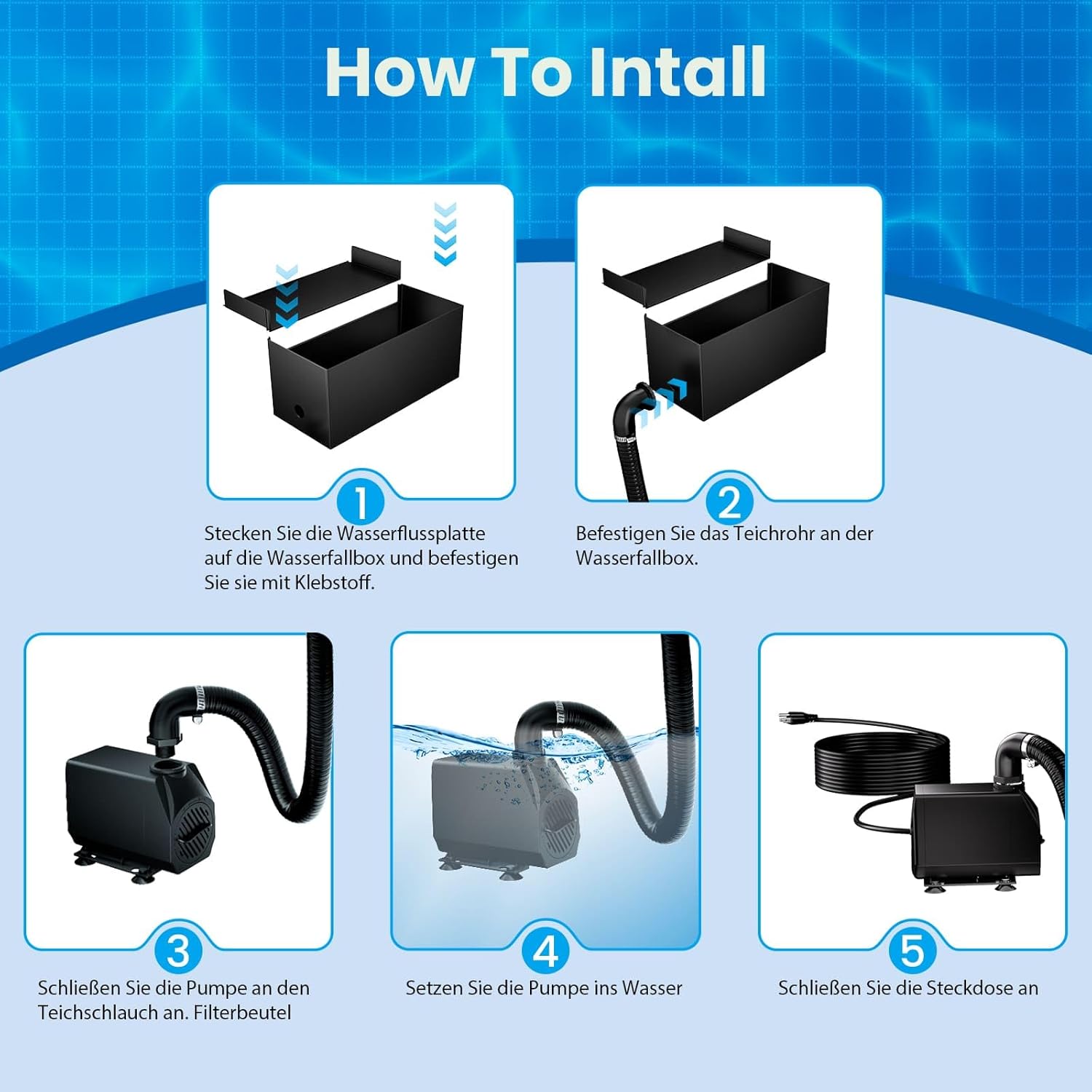 How To Intall

1

Stecken Sie die Wasserflussplatte auf die Wasserfallbox und befestigen Sie sie mit Klebstoff.

2

Befestigen Sie das Teichrohr an der Wasserfallbox.

3

Schließen Sie die Pumpe an den Teichschlauch an. Filterbeutel

4

Setzen Sie die Pumpe ins Wasser

5

Schließen Sie die Steckdose an