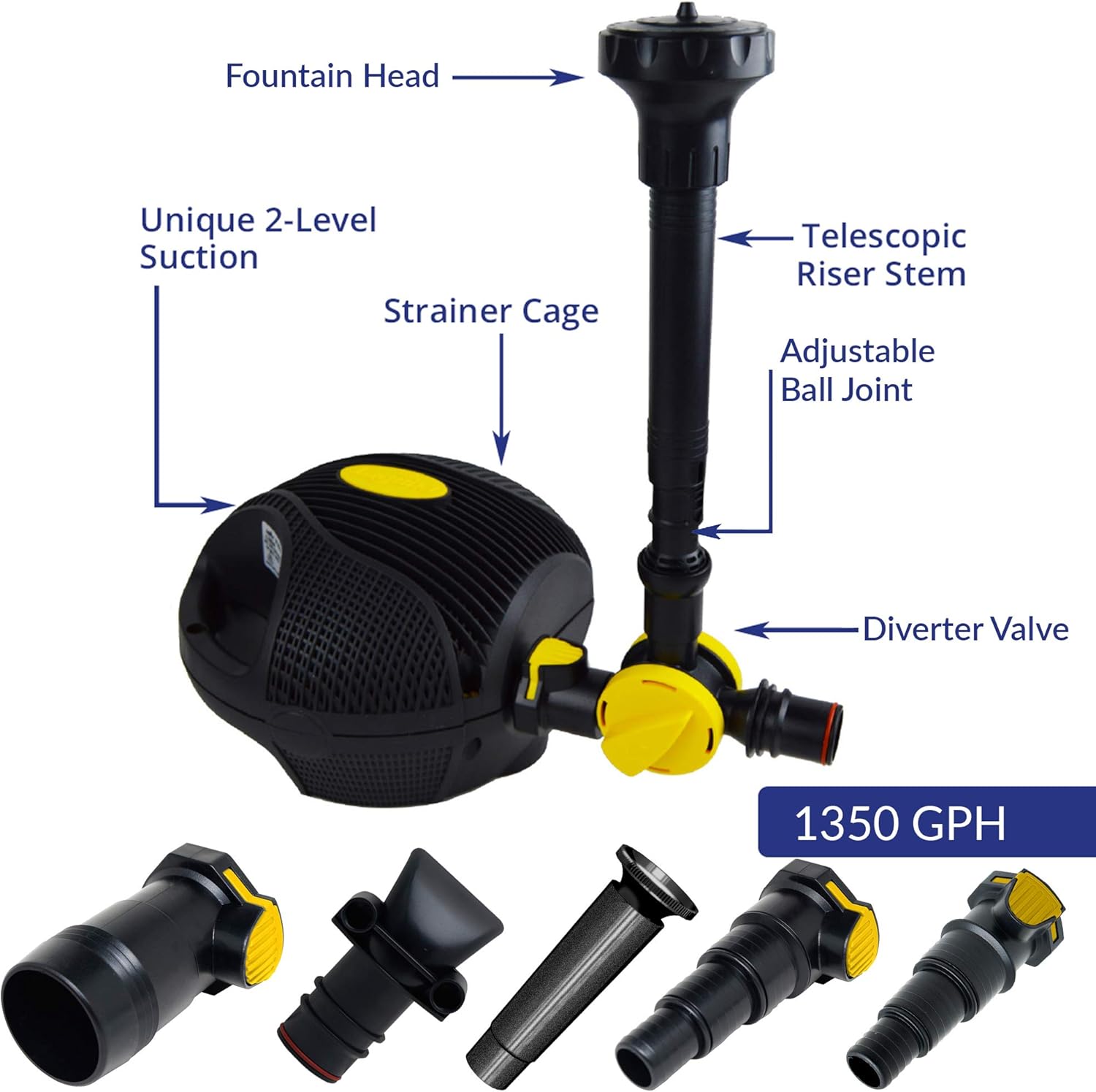 Fountain Head

Unique 2-Level Suction

Telescopic Riser Stem

Strainer Cage

Adjustable Ball Joint

Diverter Valve

1350 GPH