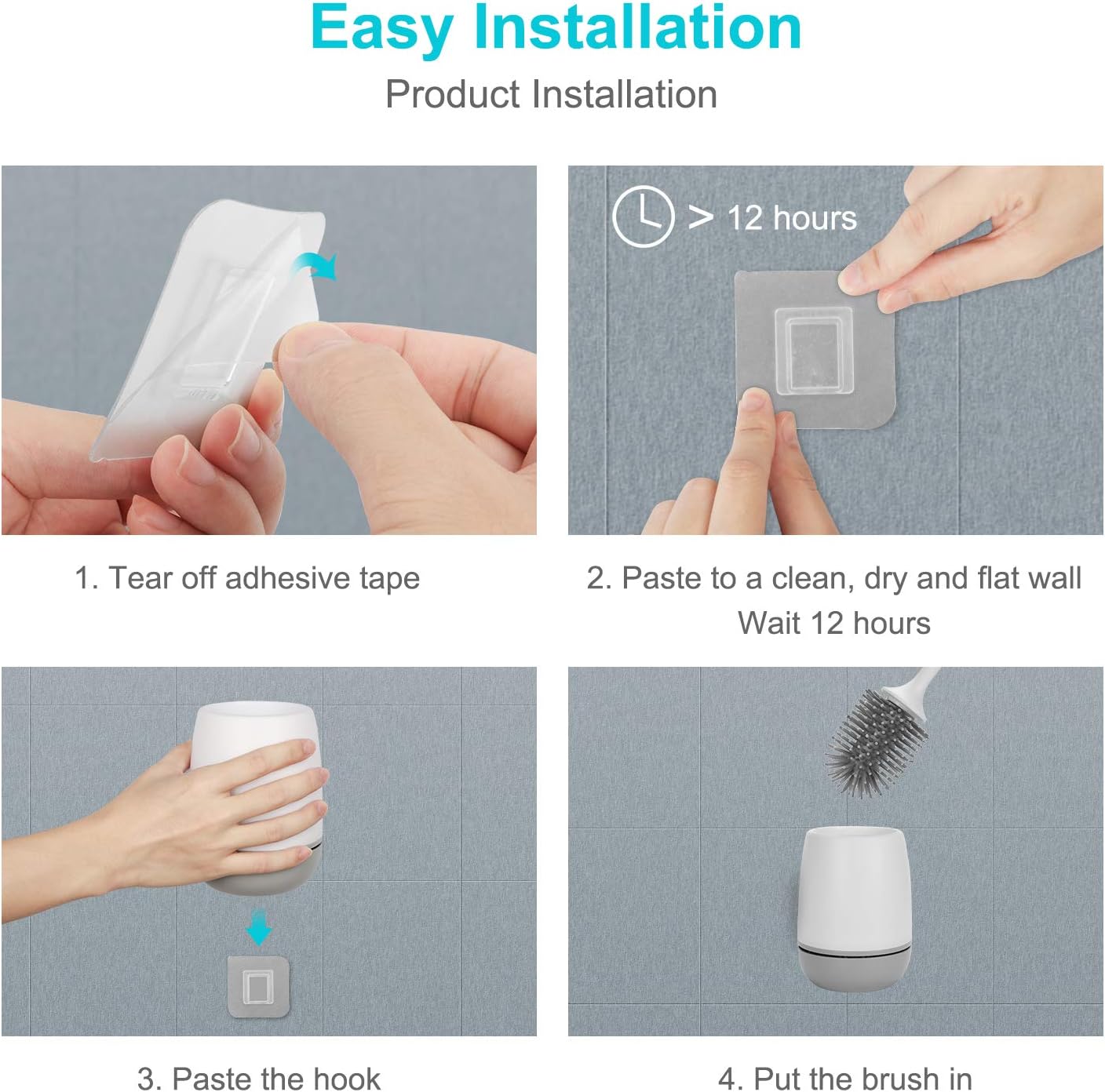 Easy Installation

Product Installation

> 12 hours

1. Tear off adhesive tape

2. Paste to a clean, dry and flat wall
Wait 12 hours

3. Paste the hook

4. Put the brush in