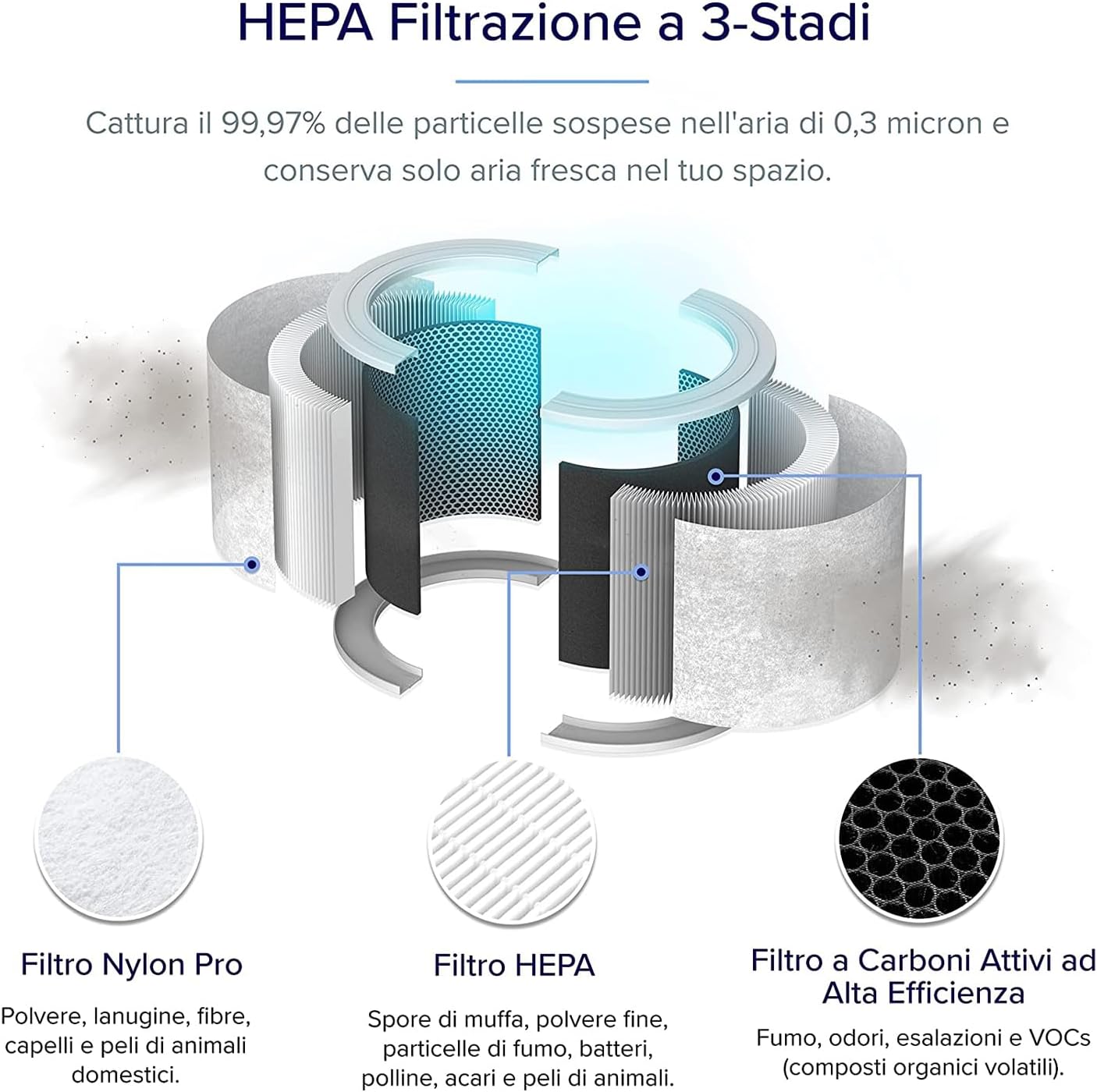 HEPA Filtrazione a 3-Stadi

Cattura il 99,97% delle particelle sospese nell'aria di 0,3 micron e conserva solo aria fresca nel tuo spazio.

Filtro Nylon Pro

Polvere, lanugine, fibre, capelli e peli di animali domestici.

Filtro HEPA

Spore di muffa, polvere fine, particelle di fumo, batteri, polline, acari e peli di animali.

Filtro a Carboni Attivi ad Alta Efficienza

Fumo, odori, esalazioni e VOCs (composti organici volatili).