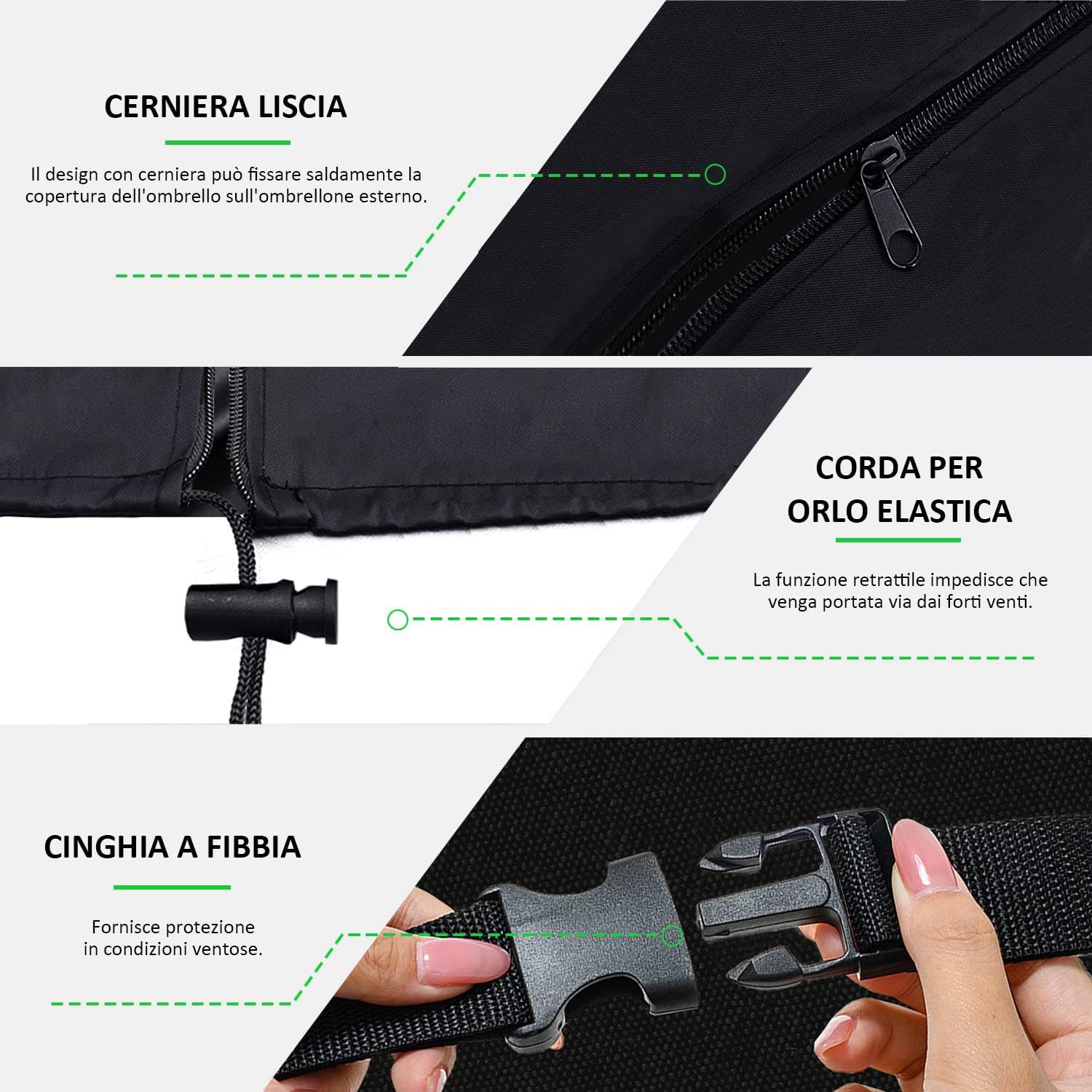 CERNIERA LISCIA

Il design con cerniera può fissare saldamente la copertura dell'ombrello sull'ombrellone esterno.

CORDA PER ORLO ELASTICA

La funzione retrattile impedisce che venga portata via dai forti venti.

CINGHIA A FIBBIA

Fornisce protezione in condizioni ventose.