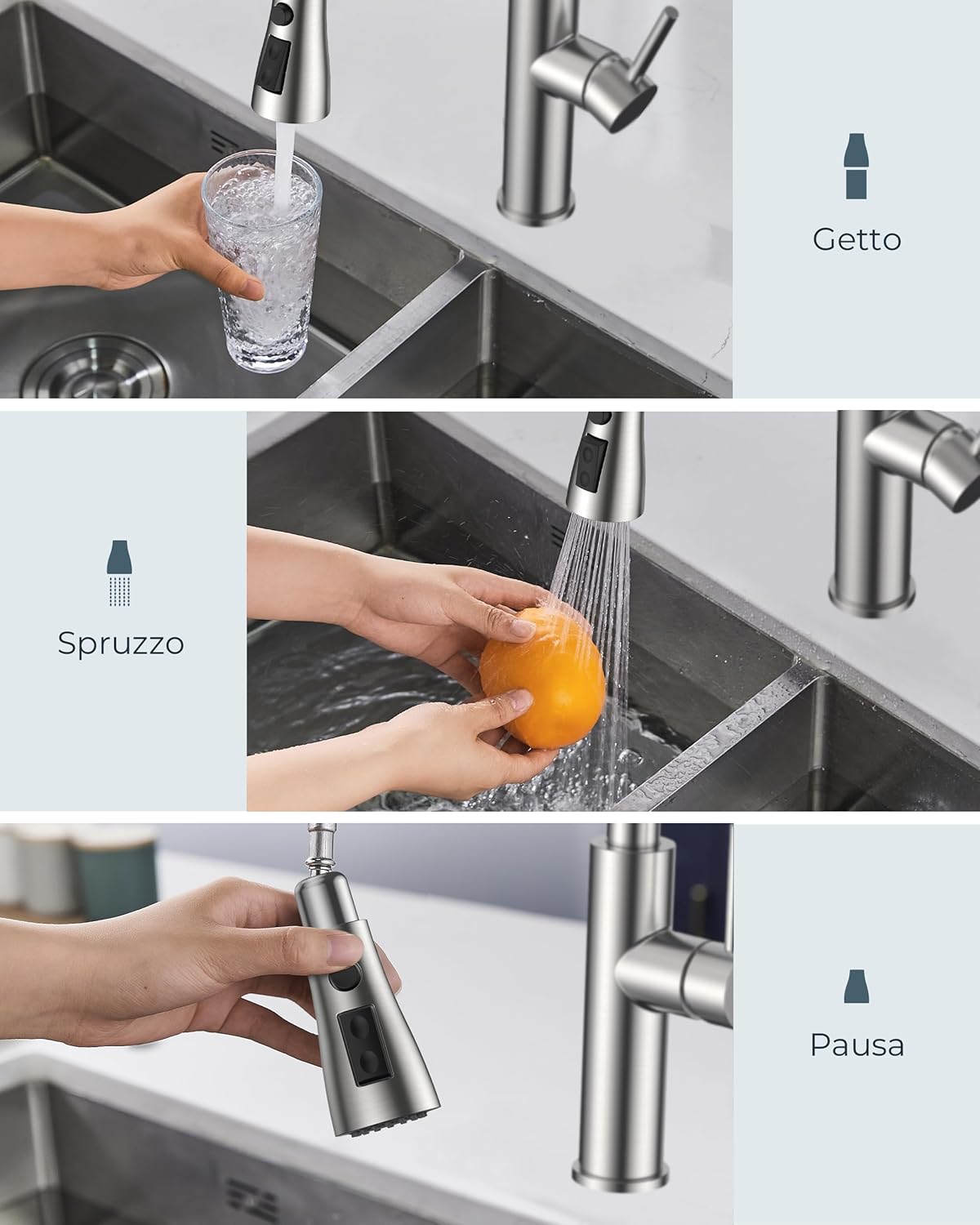 Getto

Spruzzo

Pausa