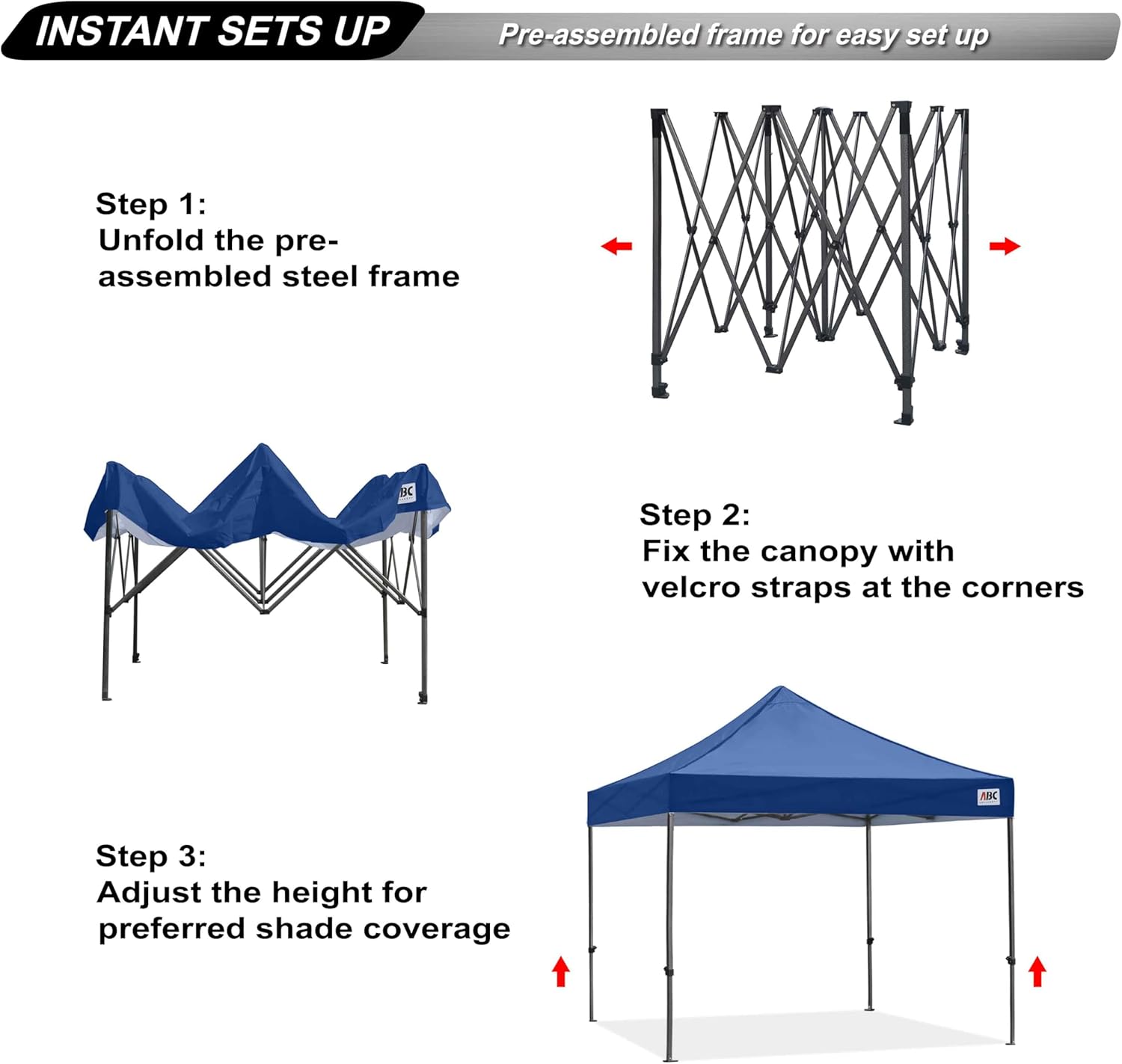 INSTANT SETS UP

Pre-assembled frame for easy set up

Step 1:
Unfold the pre-assembled steel frame

ABC

Step 2:
Fix the canopy with velcro straps at the corners

ABC

Step 3:
Adjust the height for preferred shade coverage