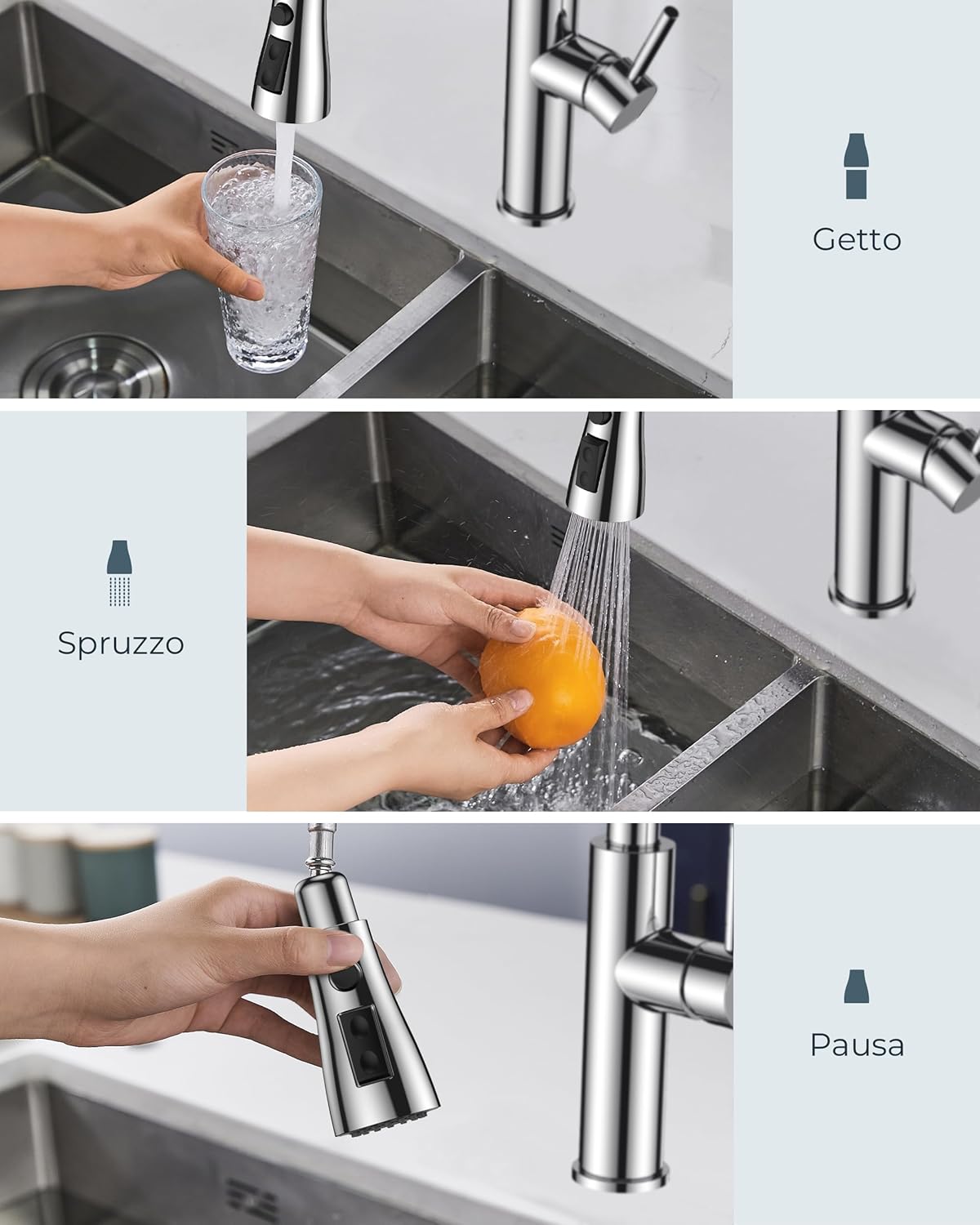 Getto

Spruzzo

Pausa