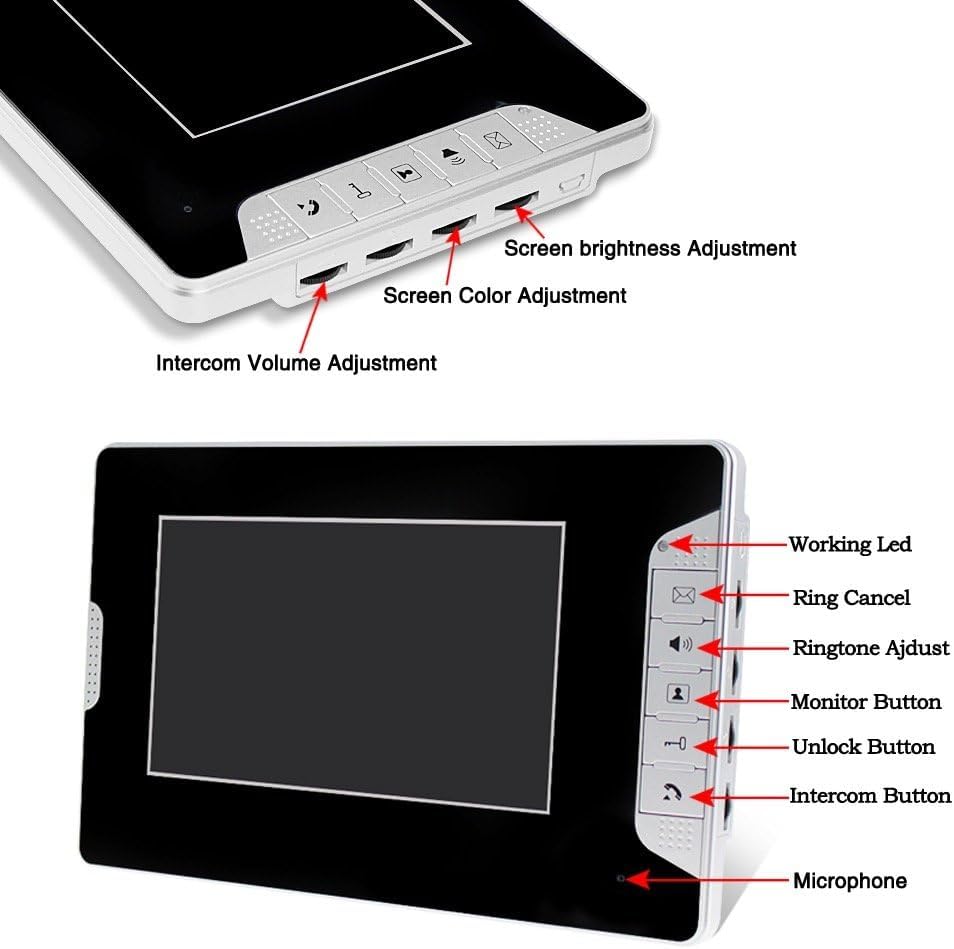 Screen brightness Adjustment

Screen Color Adjustment

Intercom Volume Adjustment

Working Led

Ring Cancel

Ringtone Ajdust

Monitor Button

Unlock Button

Intercom Button

Microphone