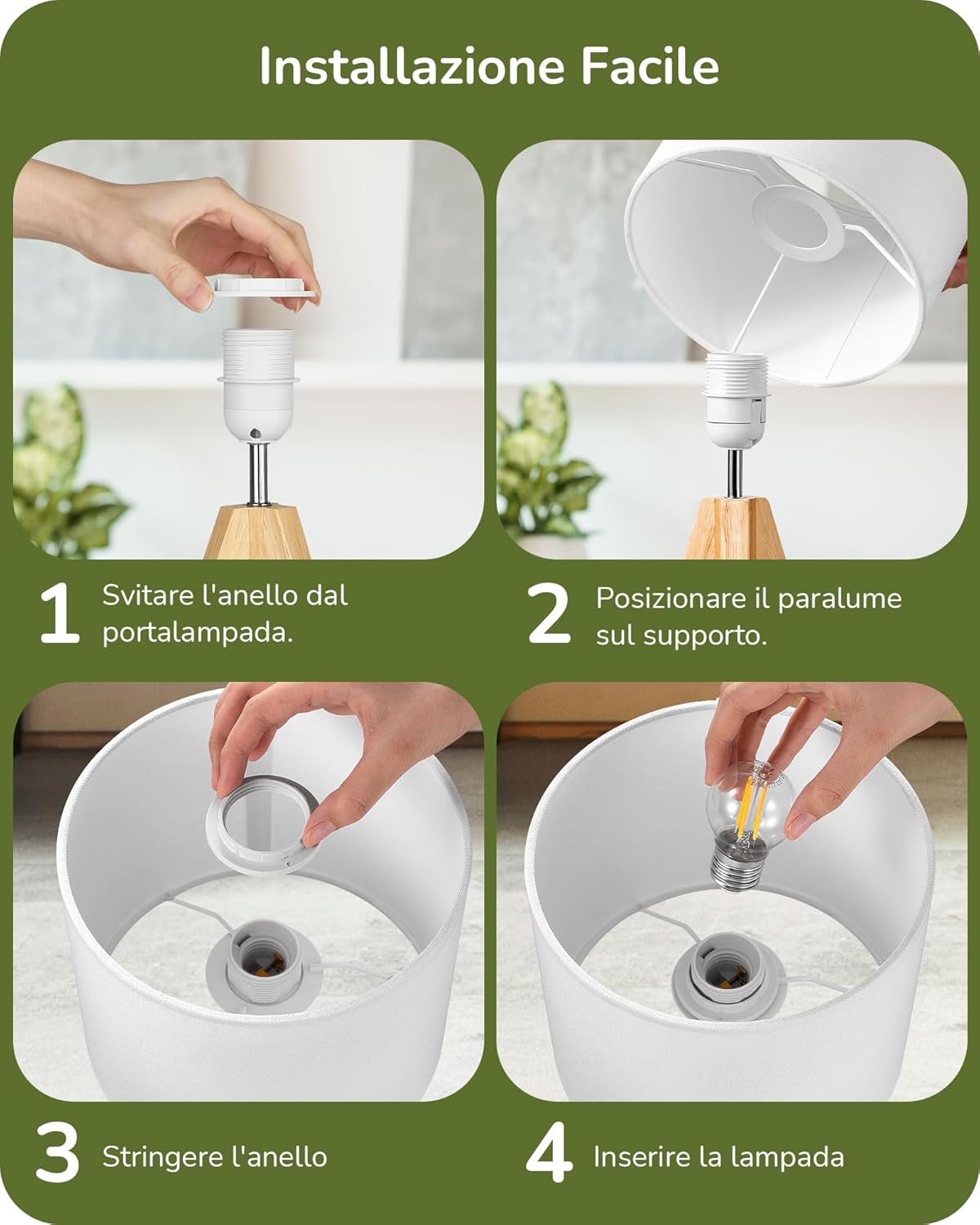 Installazione Facile

1 Svitare l'anello dal portalampada.

2 Posizionare il paralume sul supporto.

3 Stringere l'anello

4 Inserire la lampada