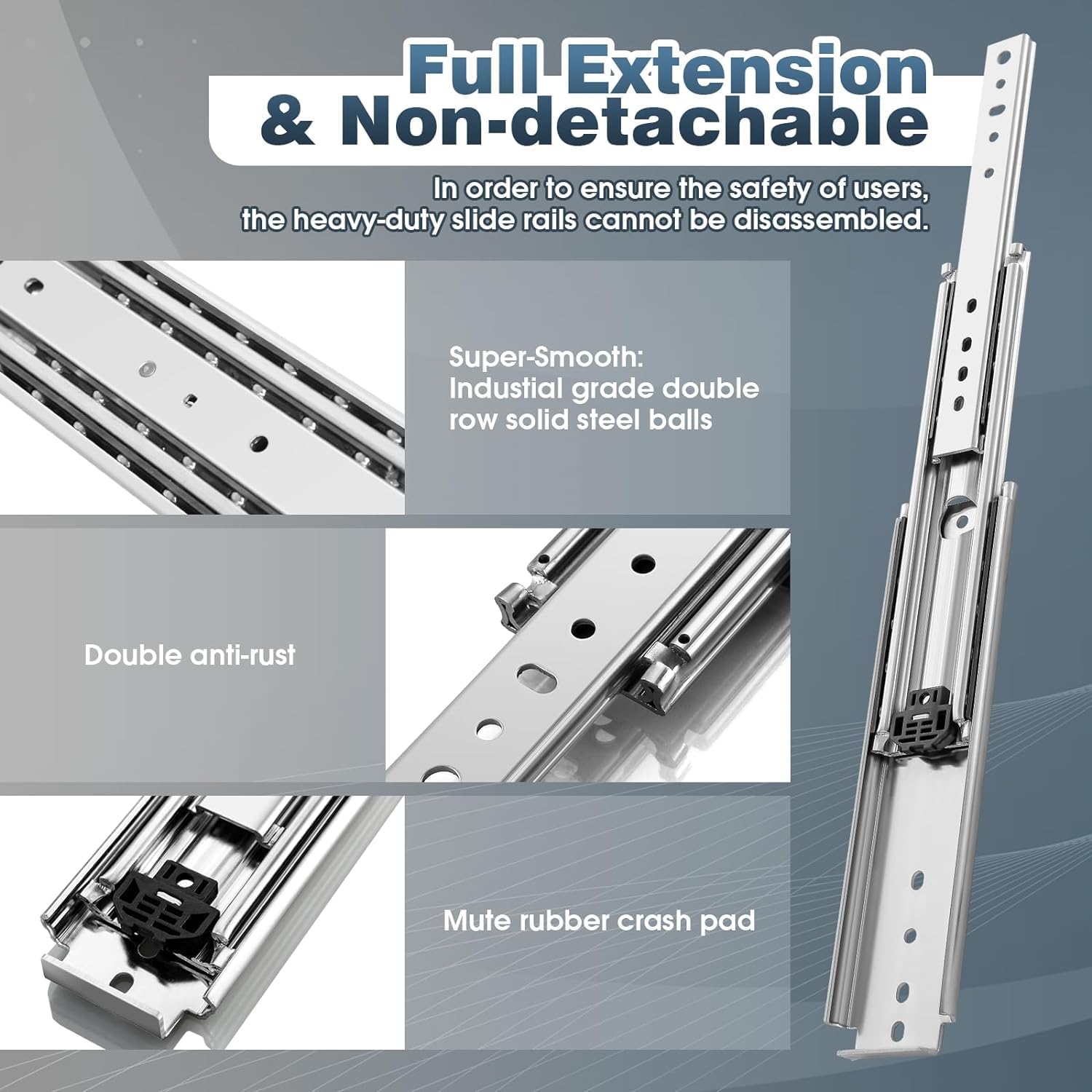 Full Extension & Non-detachable

In order to ensure the safety of users, the heavy-duty slide rails cannot be disassembled.

Super-Smooth: Industial grade double row solid steel balls

Double anti-rust

Mute rubber crash pad