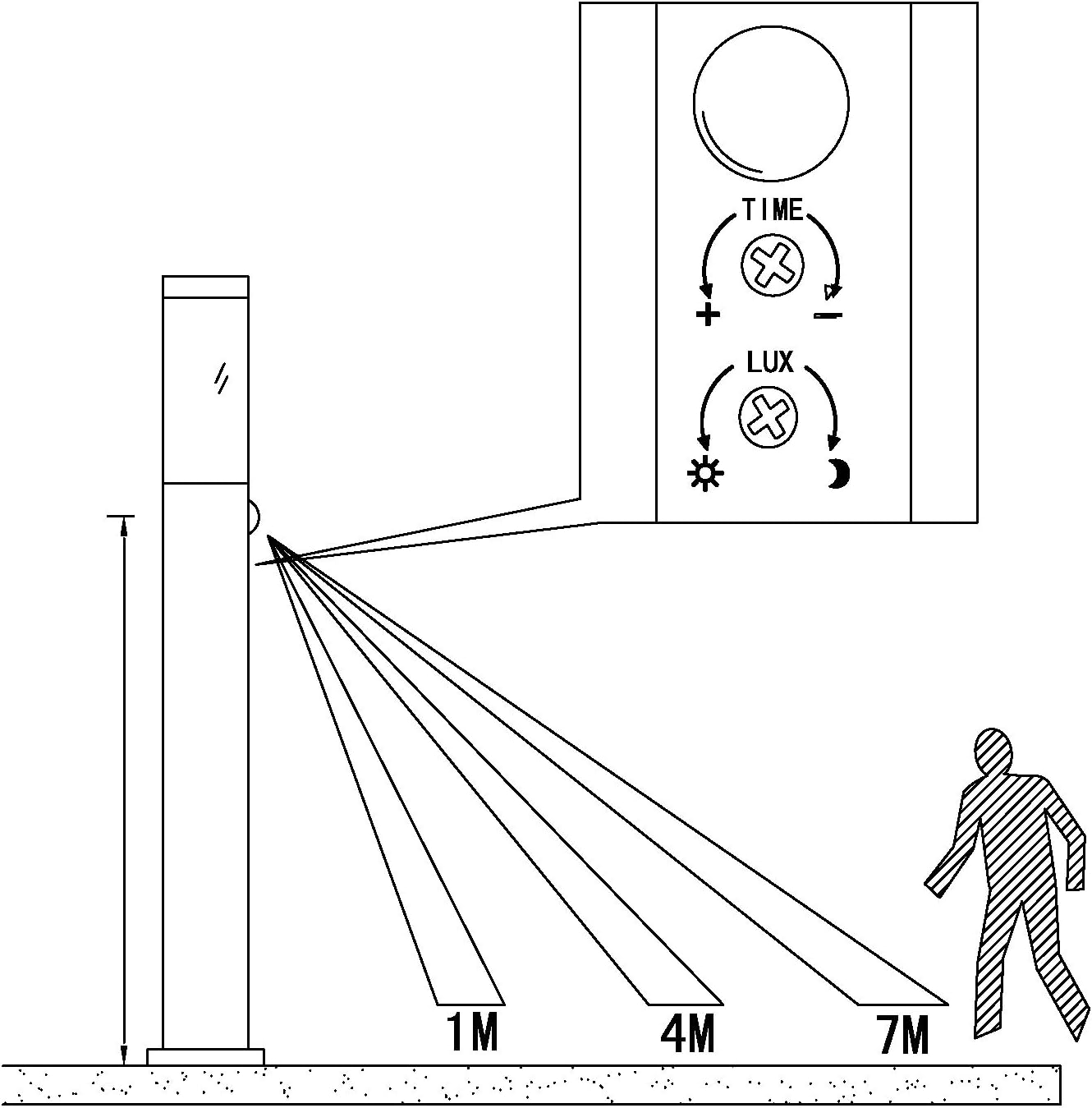 TIME
+
−
LUX
1M
4M
7M