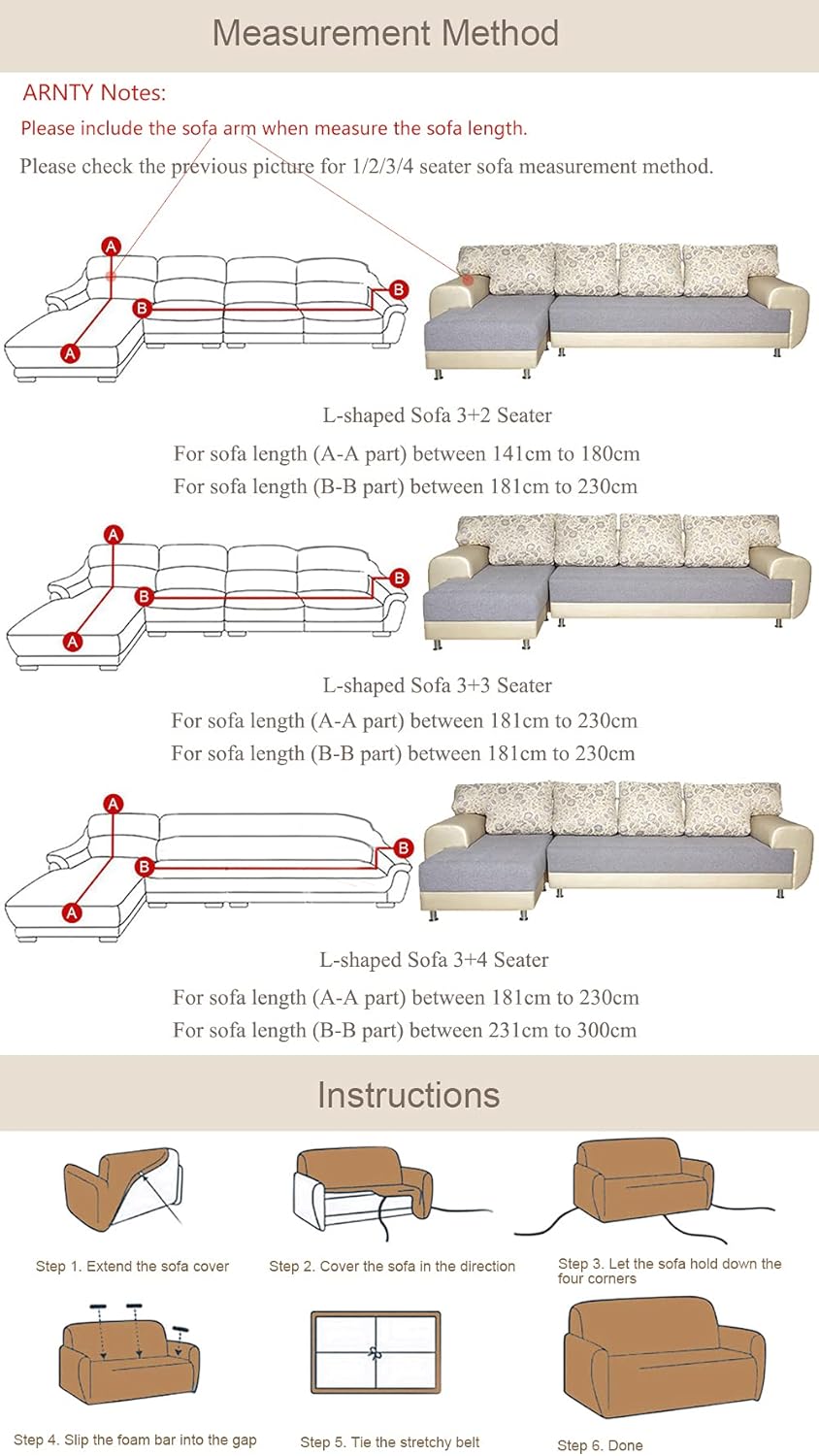 Measurement Method

ARNTY Notes:

Please include the sofa arm when measure the sofa length.

Please check the previous picture for 1/2/3/4 seater sofa measurement method.

A
B
B
A

L-shaped Sofa 3+2 Seater

For sofa length (A-A part) between 141cm to 180cm

For sofa length (B-B part) between 181cm to 230cm

A
B
B
A

L-shaped Sofa 3+3 Seater

For sofa length (A-A part) between 181cm to 230cm

For sofa length (B-B part) between 181cm to 230cm

A
B
B
A

L-shaped Sofa 3+4 Seater

For sofa length (A-A part) between 181cm to 230cm

For sofa length (B-B part) between 231cm to 300cm

Instructions

Step 1. Extend the sofa cover

Step 2. Cover the sofa in the direction

Step 3. Let the sofa hold down the four corners

Step 4. Slip the foam bar into the gap

Step 5. Tie the stretchy belt

Step 6. Done