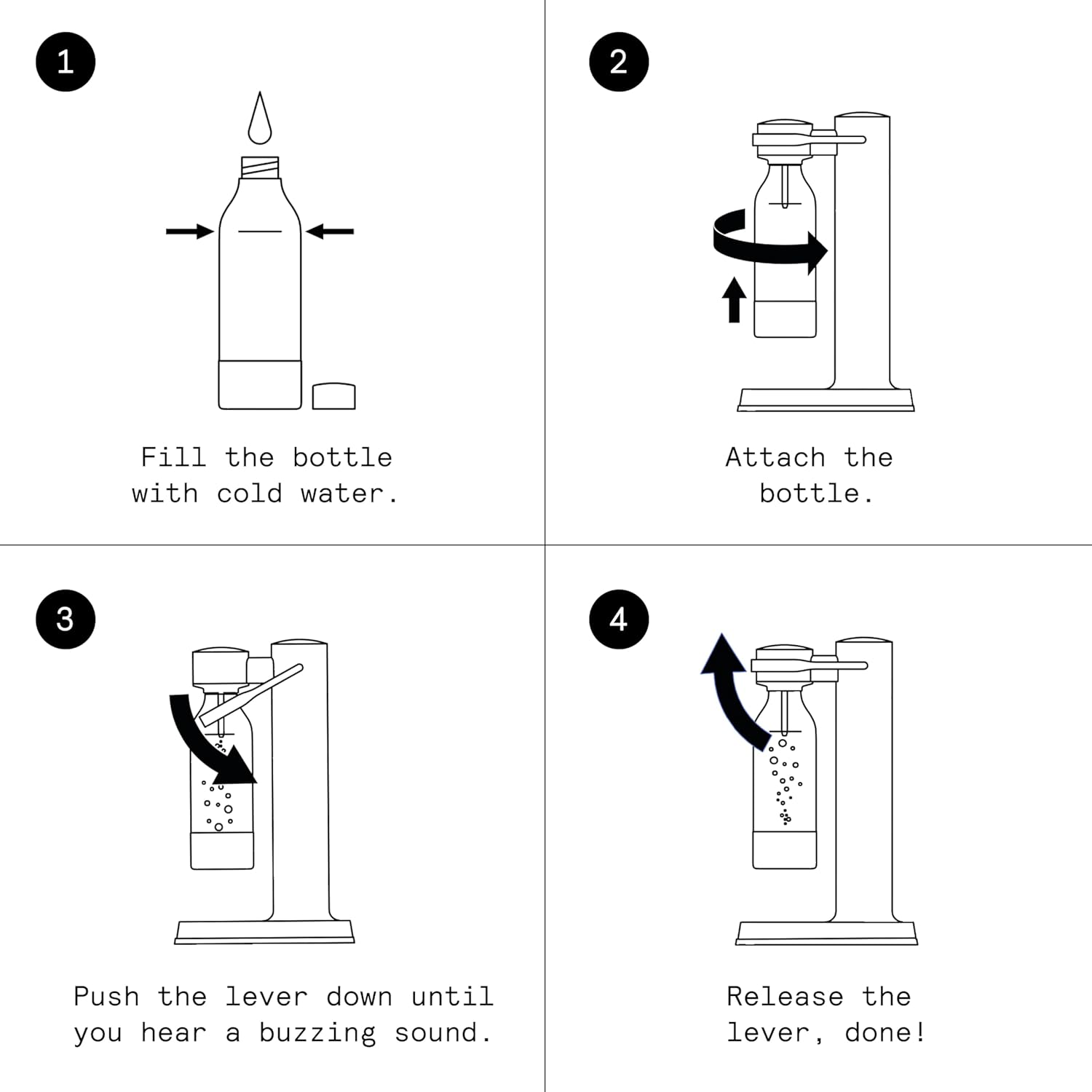 1

Fill the bottle with cold water.

2

Attach the bottle.

3

Push the lever down until you hear a buzzing sound.

4

Release the lever, done!