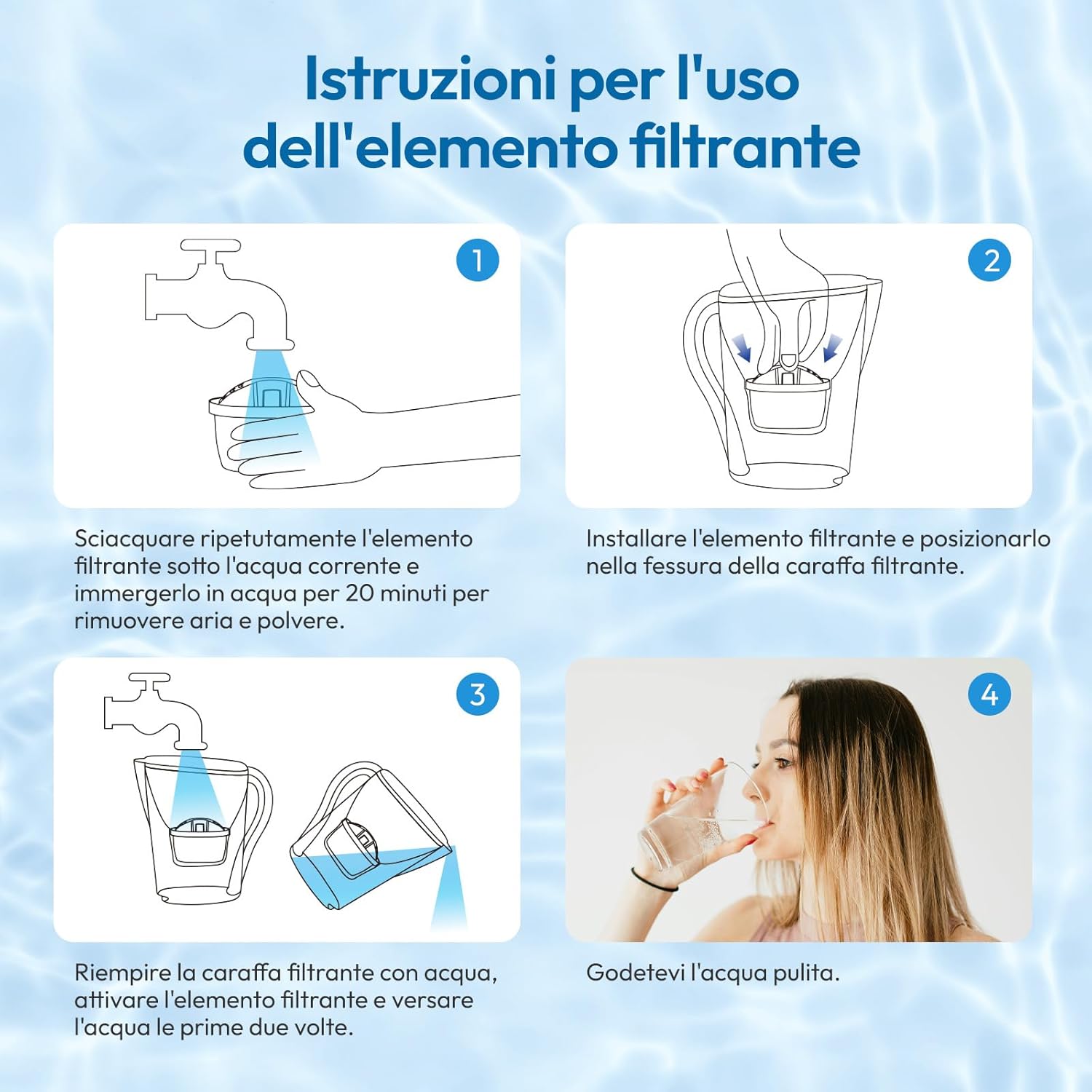 Istruzioni per l'uso dell'elemento filtrante

1

Sciacquare ripetutamente l'elemento filtrante sotto l'acqua corrente e immergerlo in acqua per 20 minuti per rimuovere aria e polvere.

2

Installare l'elemento filtrante e posizionarlo nella fessura della caraffa filtrante.

3

Riempire la caraffa filtrante con acqua, attivare l'elemento filtrante e versare l'acqua le prime due volte.

4

Godetevi l'acqua pulita.