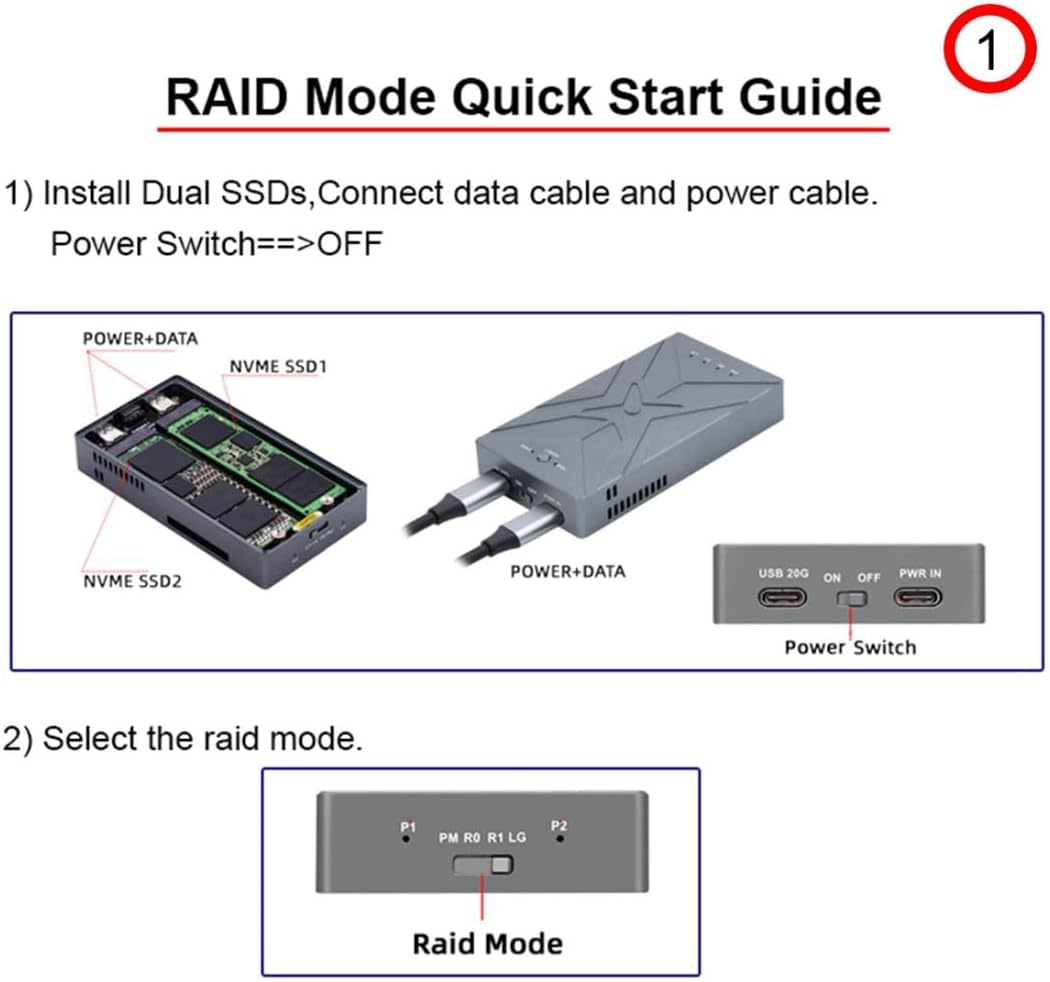 1

RAID Mode Quick Start Guide

1) Install Dual SSDs,Connect data cable and power cable.
Power Switch==>OFF

POWER+DATA

NVME SSD1

NVME SSD2

POWER+DATA

USB 20G ON OFF PWR IN

Power Switch

2) Select the raid mode.

P1 PM R0 R1 LG P2

Raid Mode