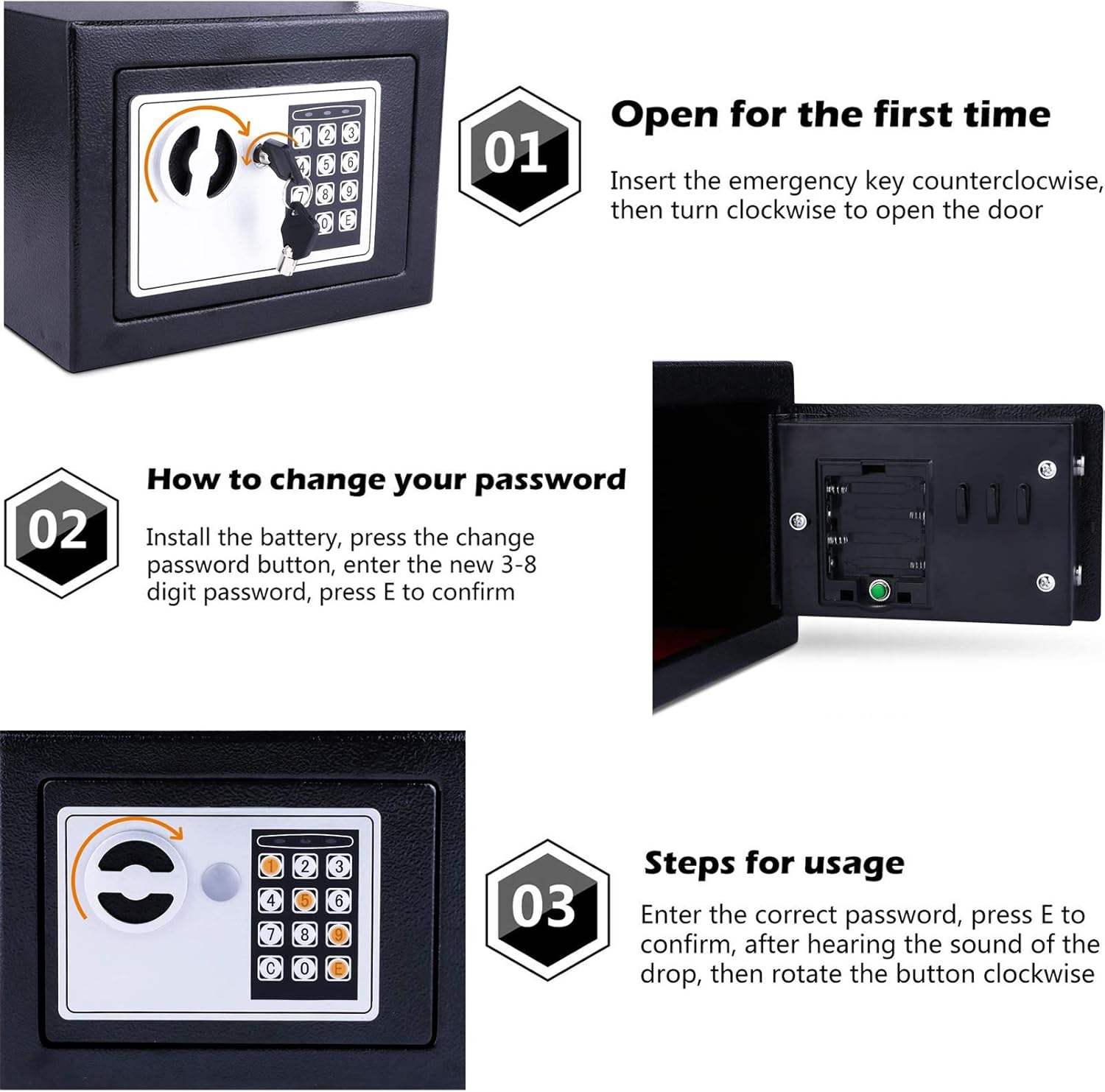 1 2 3
4 5 6
7 8 9
0 E

01

Open for the first time

Insert the emergency key counterclocwise, then turn clockwise to open the door

02

How to change your password

Install the battery, press the change password button, enter the new 3-8 digit password, press E to confirm

1 2 3
4 5 6
7 8 9
C 0 E

03

Steps for usage

Enter the correct password, press E to confirm, after hearing the sound of the drop, then rotate the button clockwise