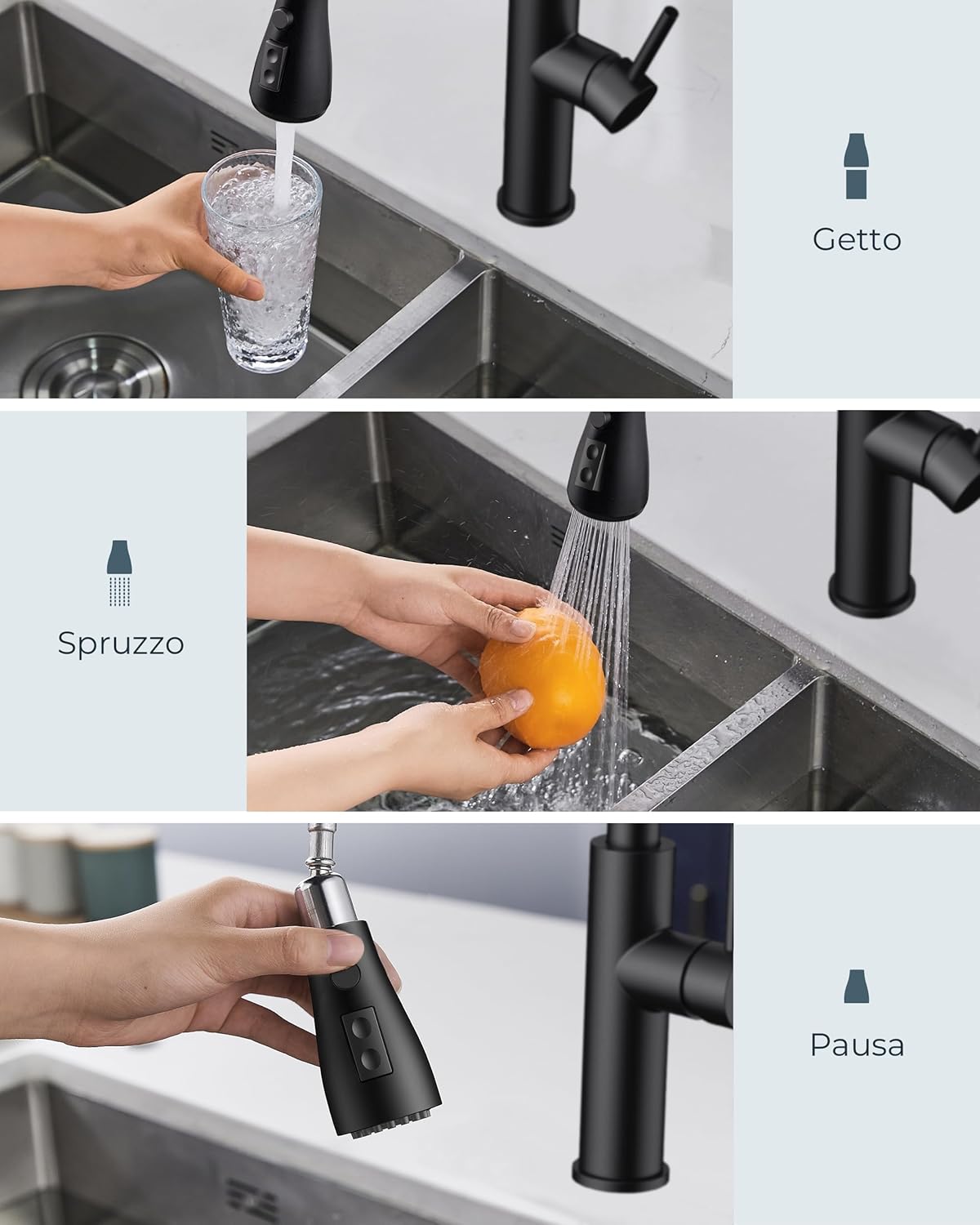 Getto

Spruzzo

Pausa