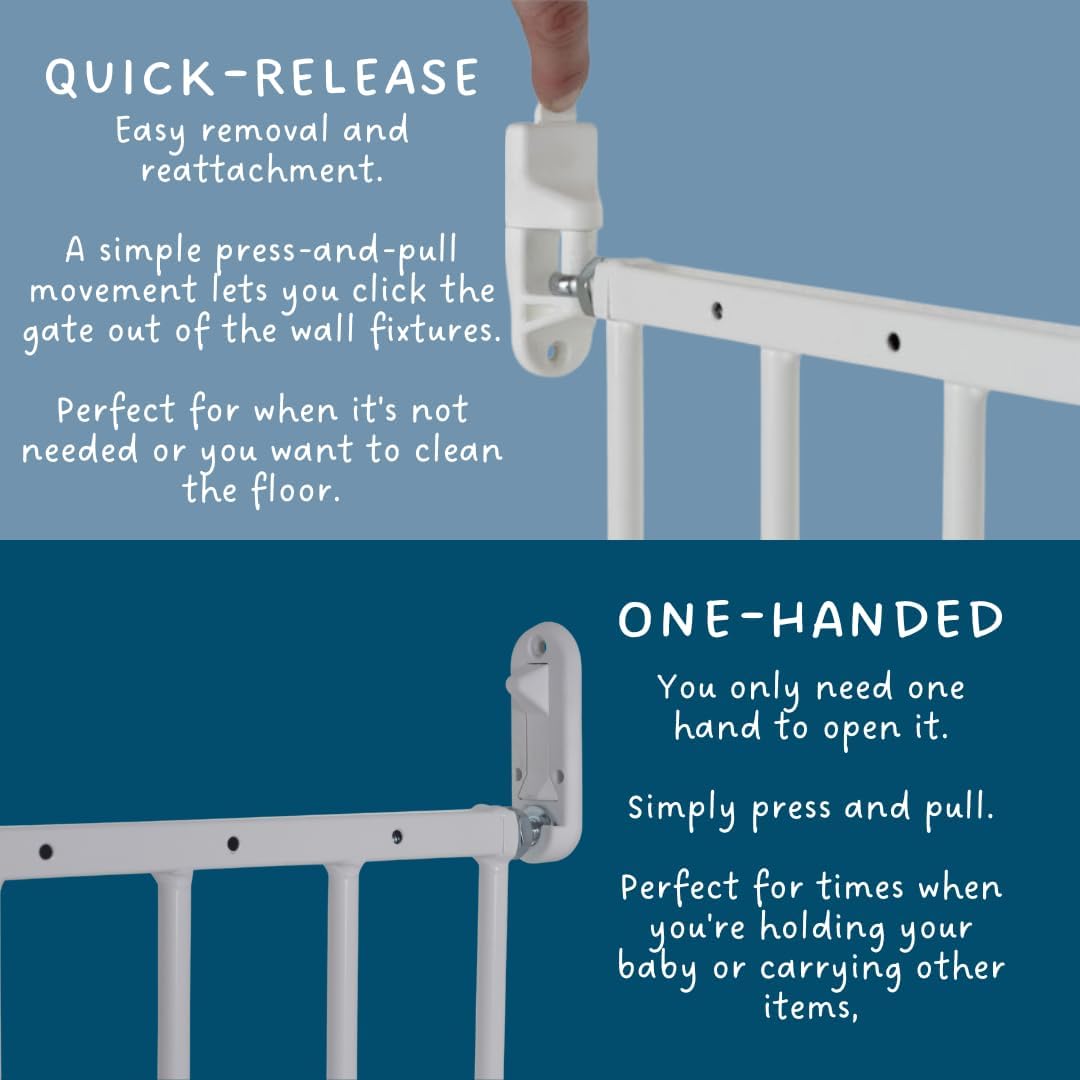 QUICK-RELEASE

Easy removal and reattachment.

A simple press-and-pull movement lets you click the gate out of the wall fixtures.

Perfect for when it's not needed or you want to clean the floor.

ONE-HANDED

You only need one hand to open it.

Simply press and pull.

Perfect for times when you're holding your baby or carrying other items,