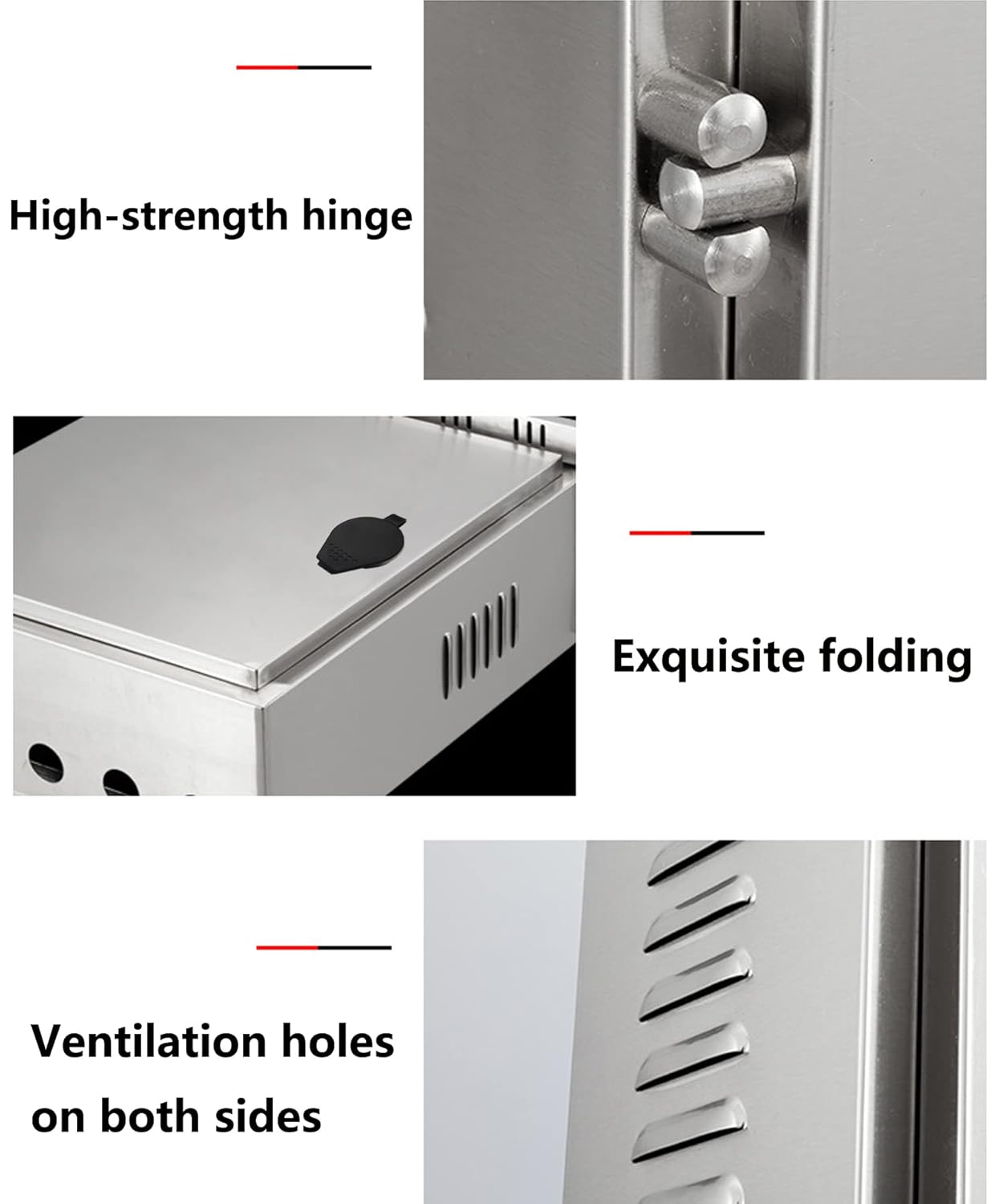 High-strength hinge

Exquisite folding

Ventilation holes on both sides