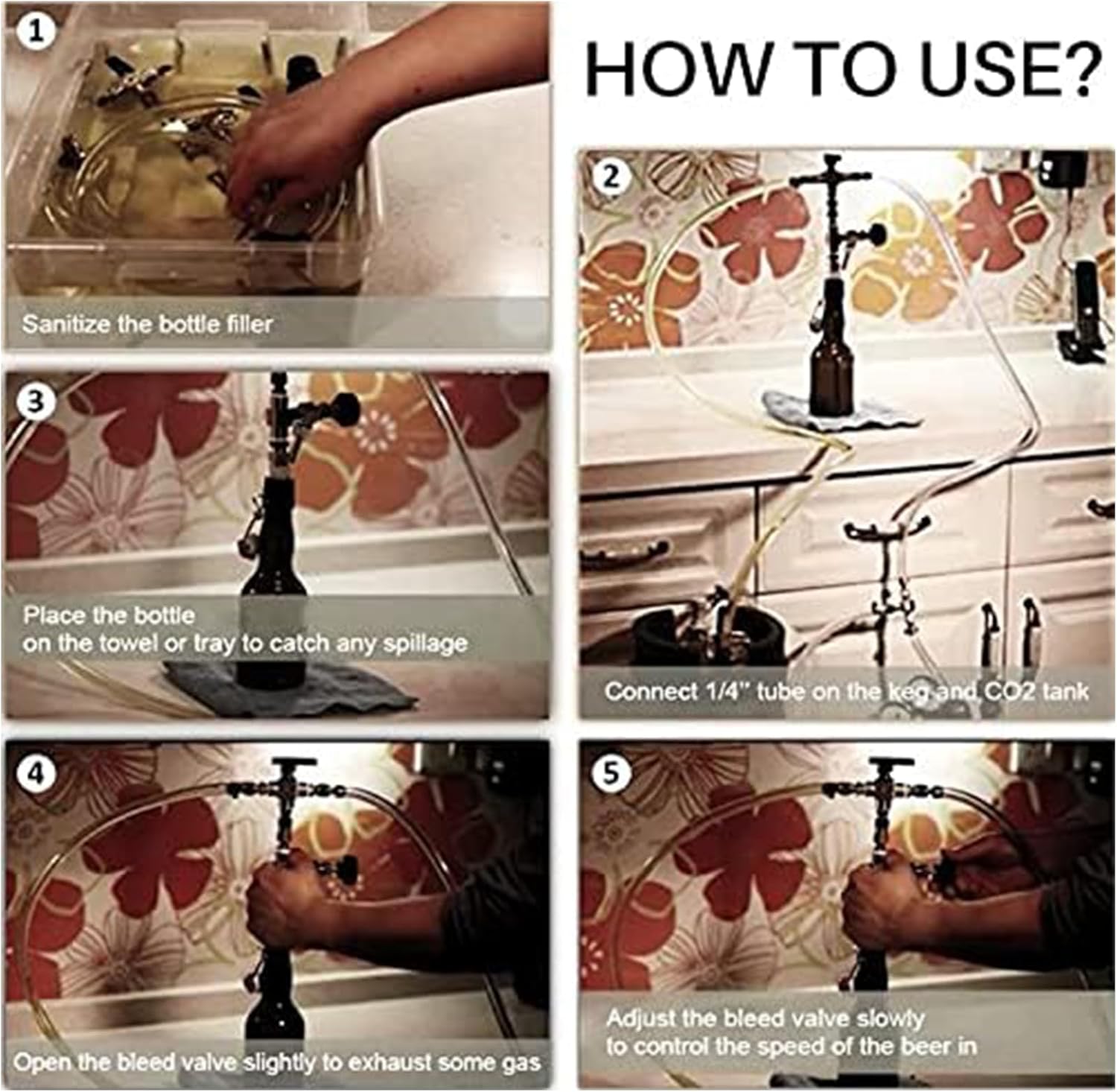 HOW TO USE?

1
Sanitize the bottle filler

2
Connect 1/4" tube on the keg and CO2 tank

3
Place the bottle on the towel or tray to catch any spillage

4
Open the bleed valve slightly to exhaust some gas

5
Adjust the bleed valve slowly to control the speed of the beer in