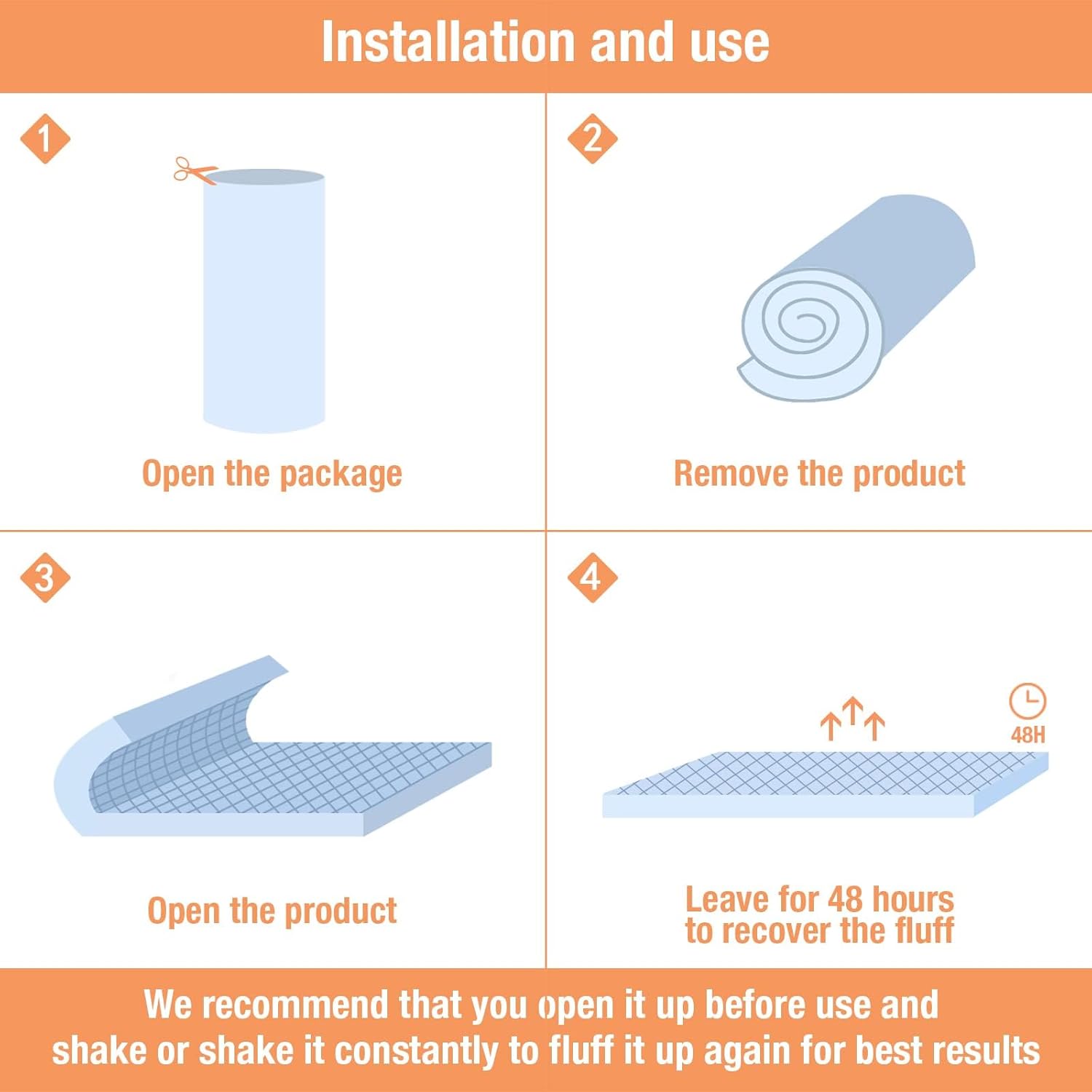 Installation and use

1

Open the package

2

Remove the product

3

Open the product

4

48H

Leave for 48 hours to recover the fluff

We recommend that you open it up before use and shake or shake it constantly to fluff it up again for best results