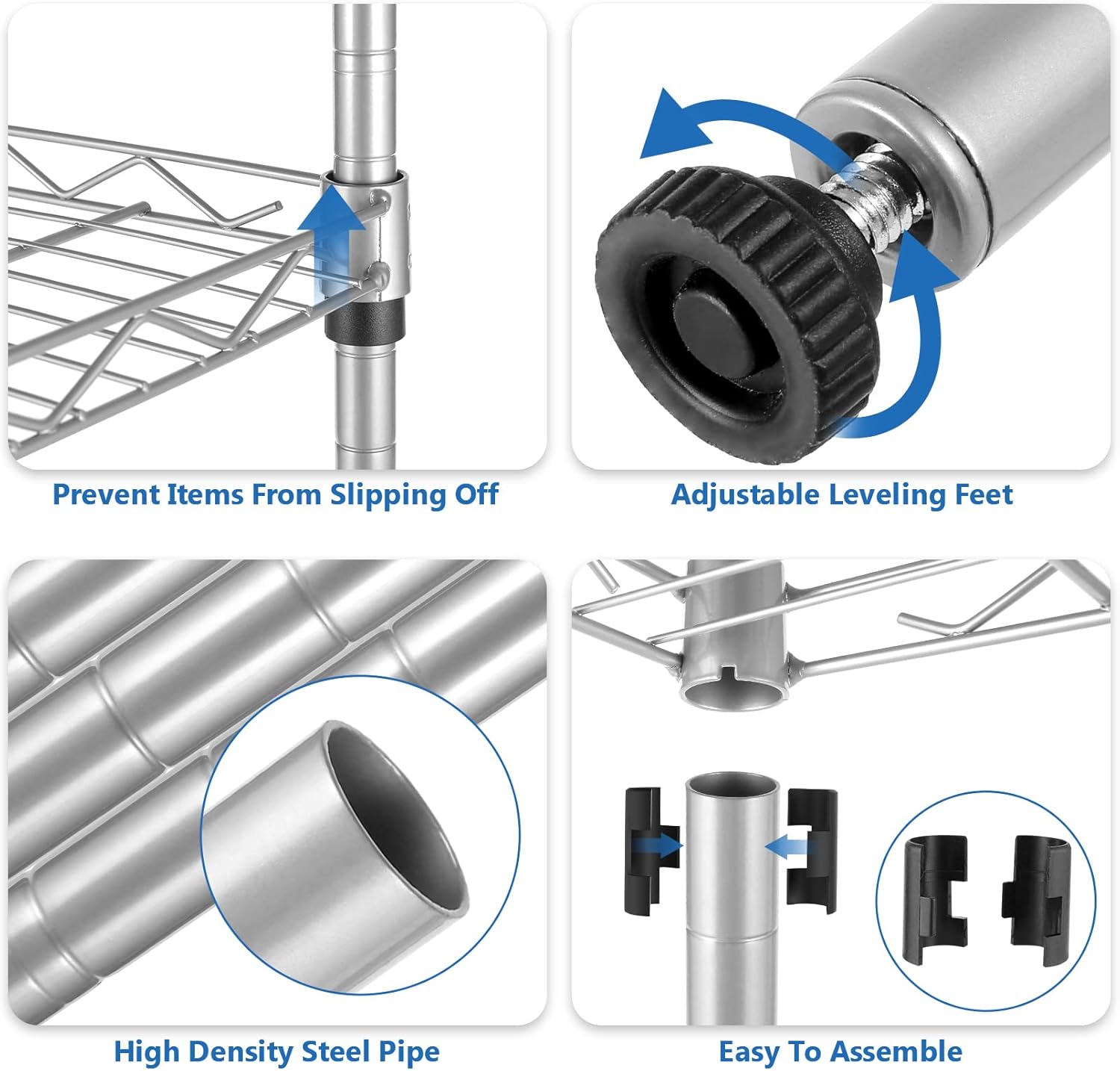 Prevent Items From Slipping Off

Adjustable Leveling Feet

High Density Steel Pipe

Easy To Assemble