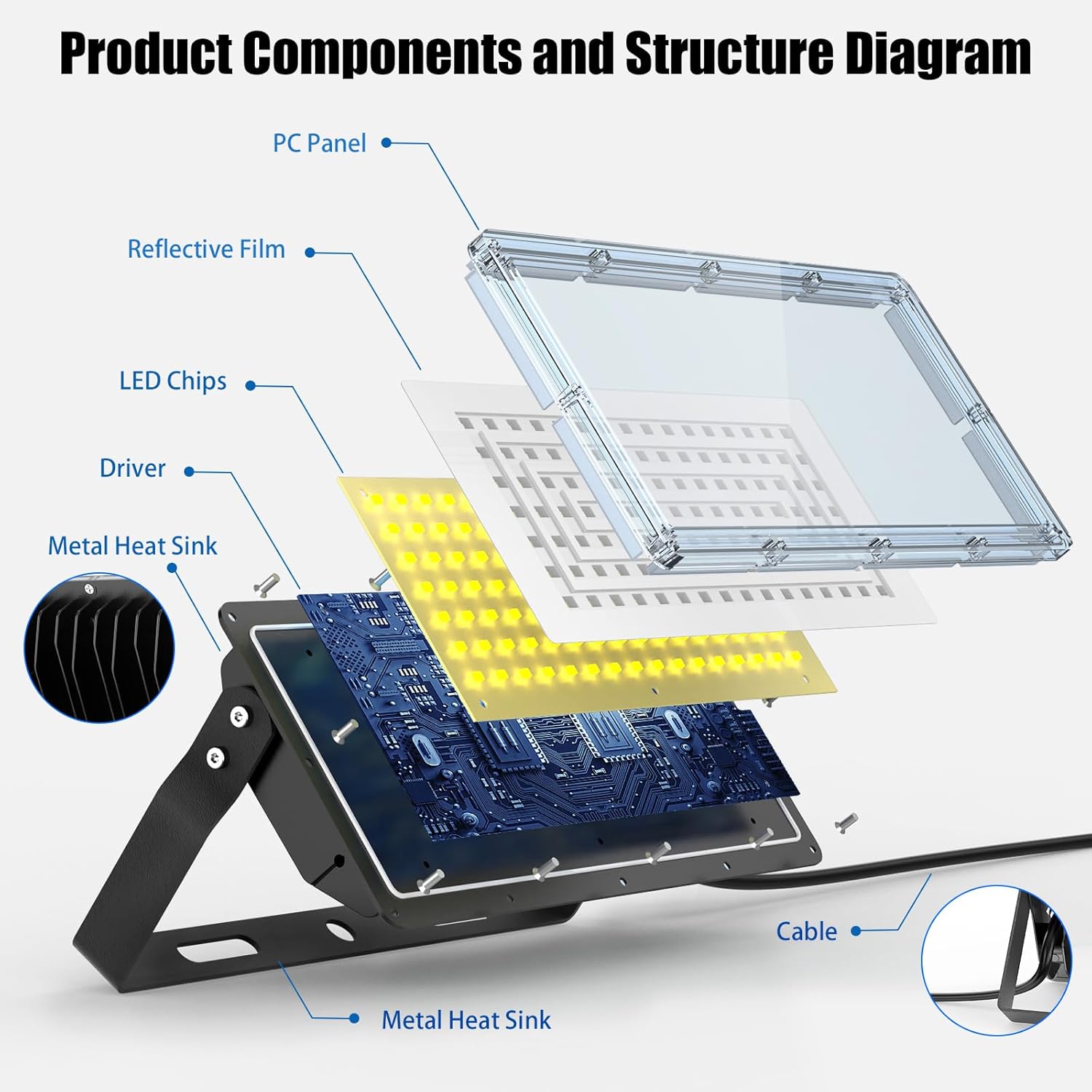 Product Components and Structure Diagram

PC Panel

Reflective Film

LED Chips

Driver

Metal Heat Sink

Cable

Metal Heat Sink