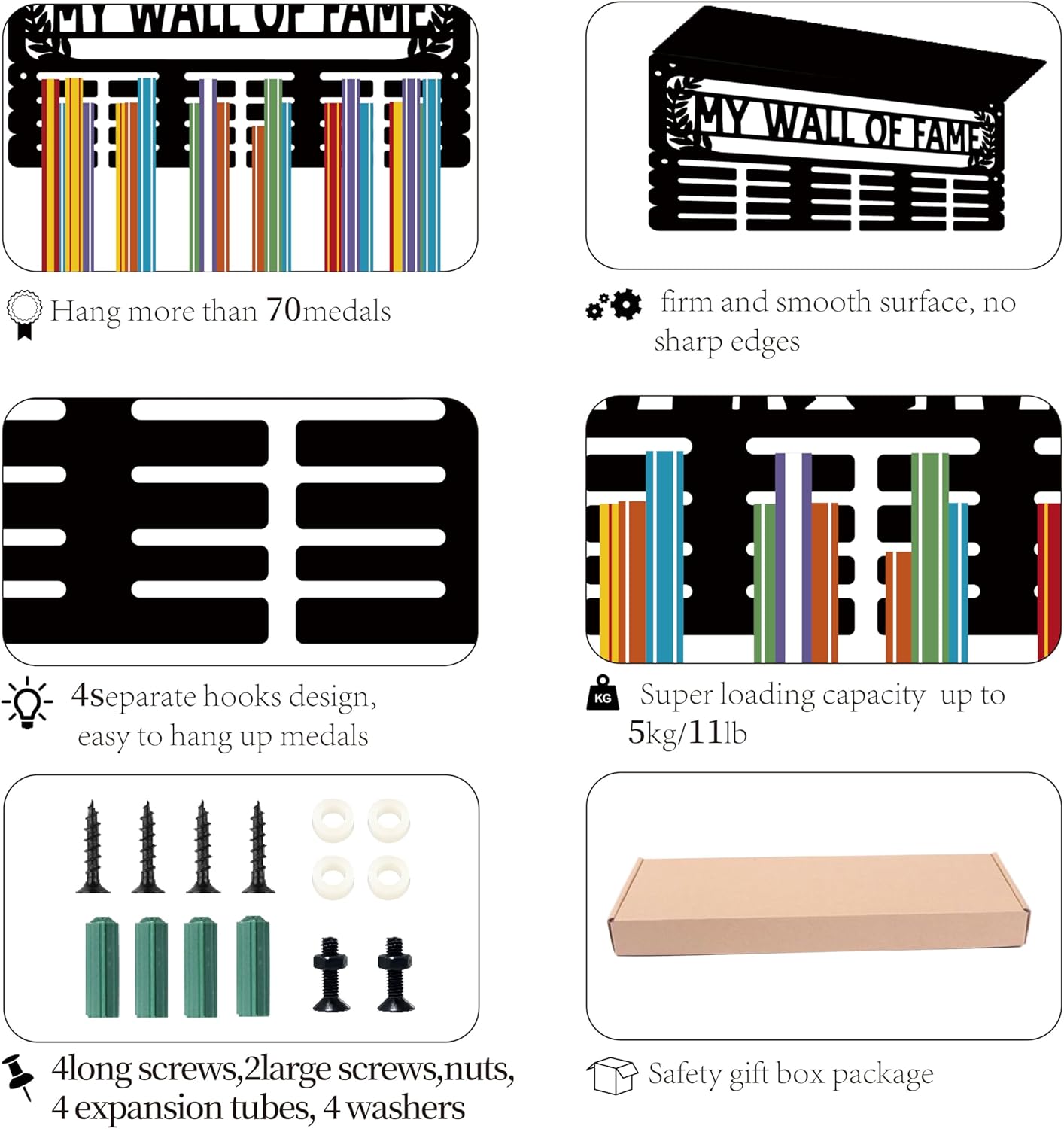 MY WALL OF FAME

Hang more than 70medals

MY WALL OF FAME

firm and smooth surface, no sharp edges

4separate hooks design, easy to hang up medals

KG

Super loading capacity up to 5kg/11lb

4long screws,2large screws,nuts, 4 expansion tubes, 4 washers

Safety gift box package