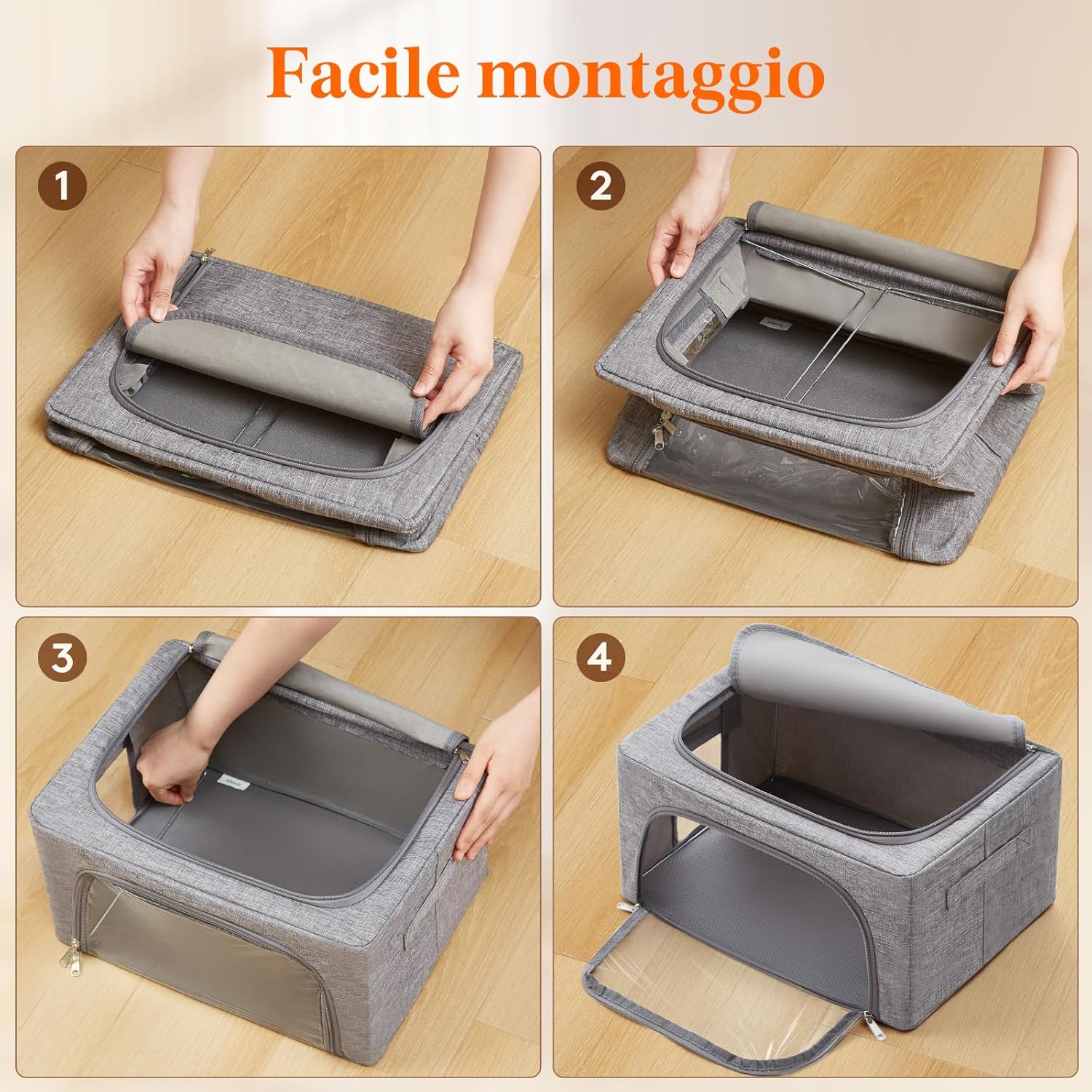 Facile montaggio

1

2

3

4