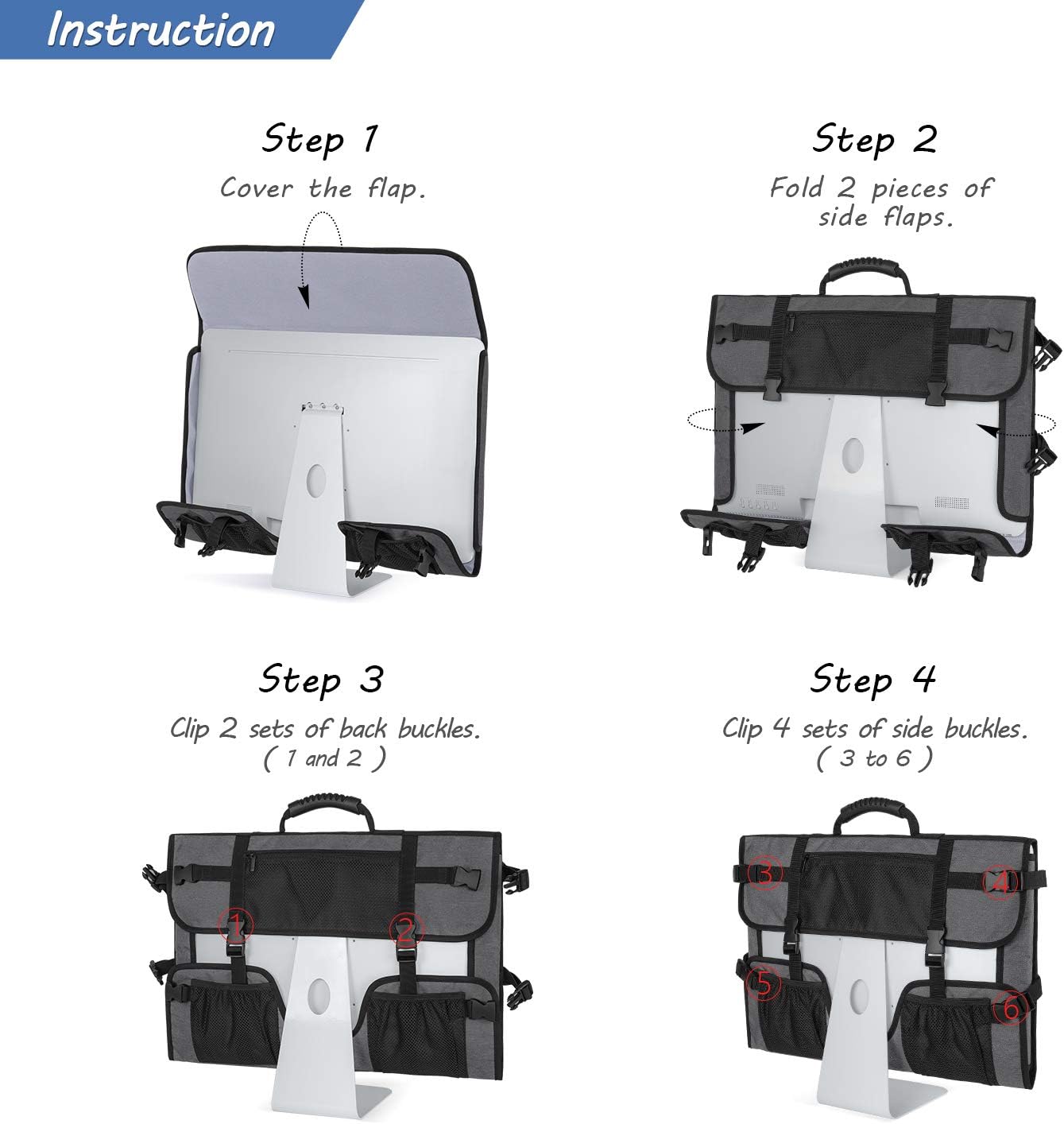 Instruction

Step 1

Cover the flap.

Step 2

Fold 2 pieces of side flaps.

Step 3

Clip 2 sets of back buckles. ( 1 and 2 )

①

②

Step 4

Clip 4 sets of side buckles. ( 3 to 6 )

③

④

⑤

⑥