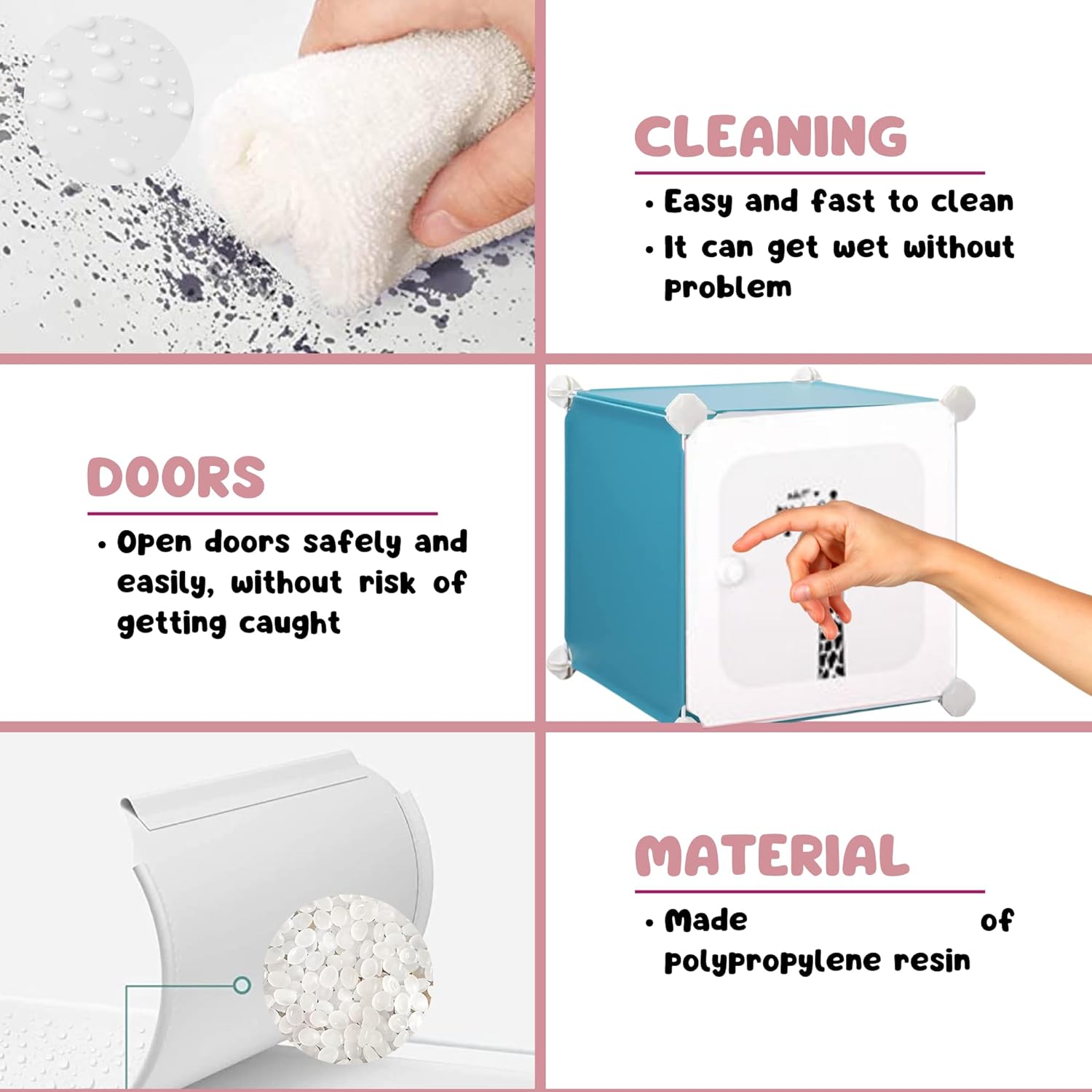 CLEANING

• Easy and fast to clean
• It can get wet without problem

DOORS

• Open doors safely and easily, without risk of getting caught

MATERIAL

• Made of polypropylene resin