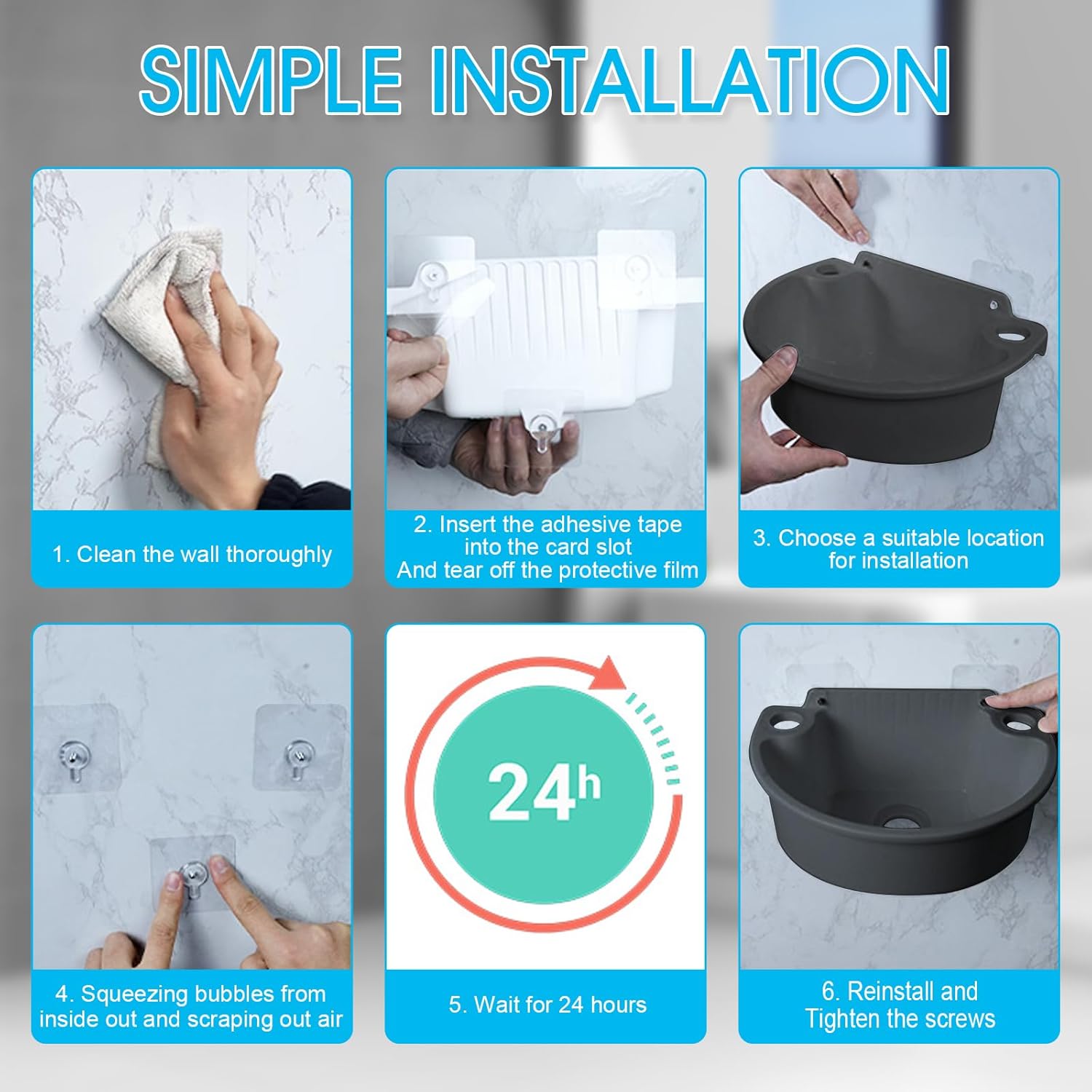 SIMPLE INSTALLATION

1. Clean the wall thoroughly

2. Insert the adhesive tape into the card slot And tear off the protective film

3. Choose a suitable location for installation

4. Squeezing bubbles from inside out and scraping out air

$24^h$

5. Wait for 24 hours

6. Reinstall and Tighten the screws