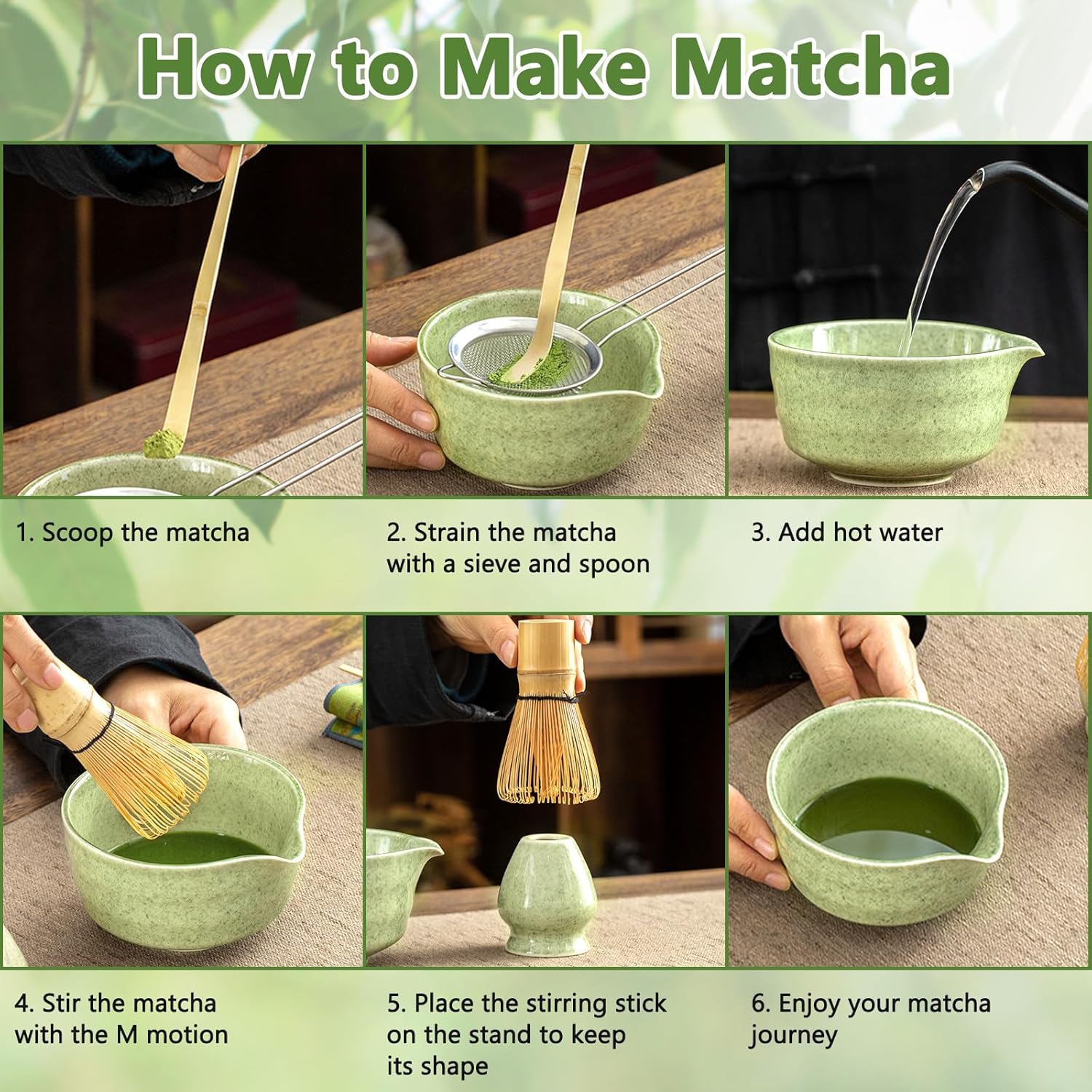 How to Make Matcha

1. Scoop the matcha

2. Strain the matcha with a sieve and spoon

3. Add hot water

4. Stir the matcha with the M motion

5. Place the stirring stick on the stand to keep its shape

6. Enjoy your matcha journey