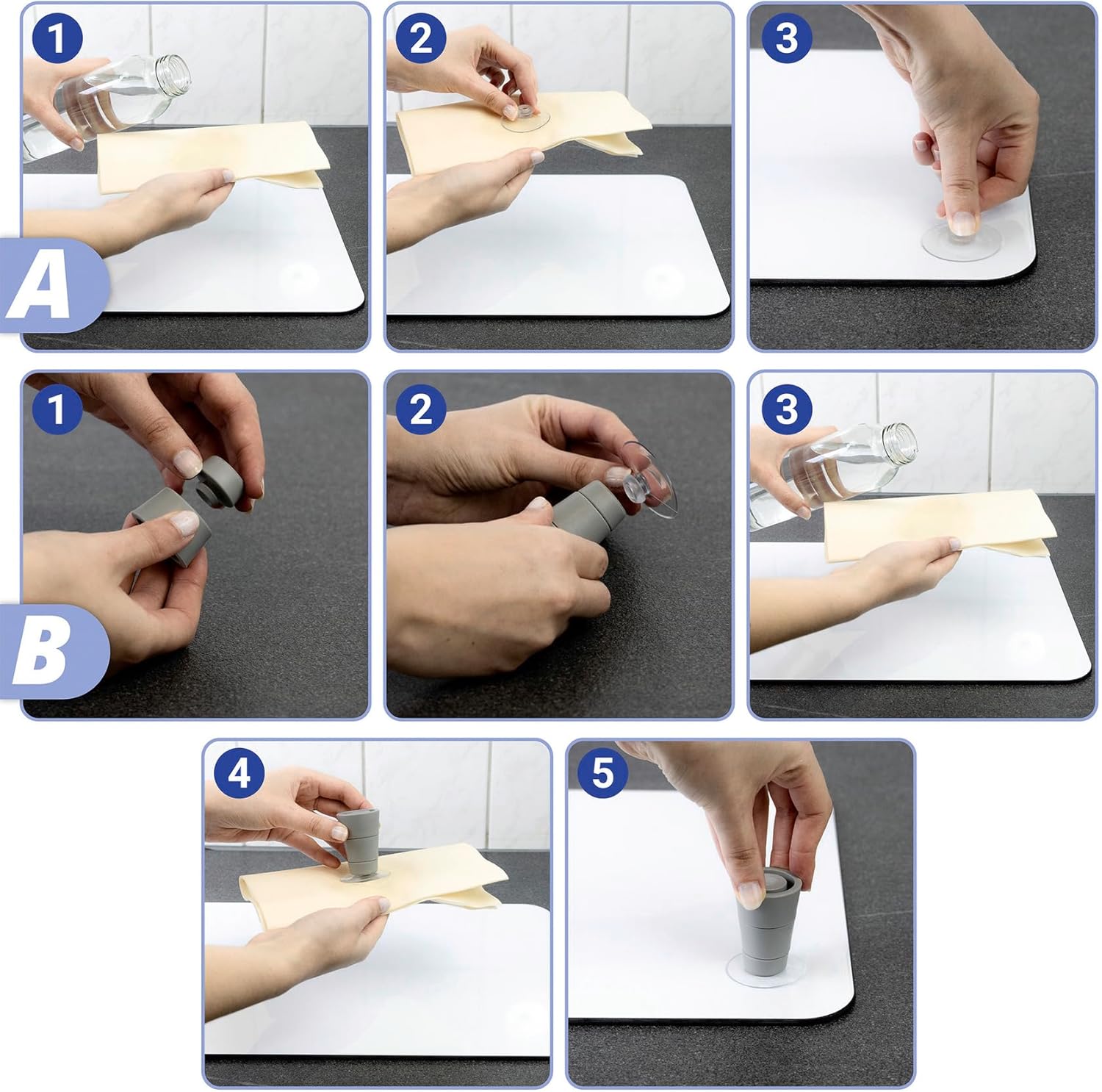 1
2
3
A
1
2
3
B
4
5