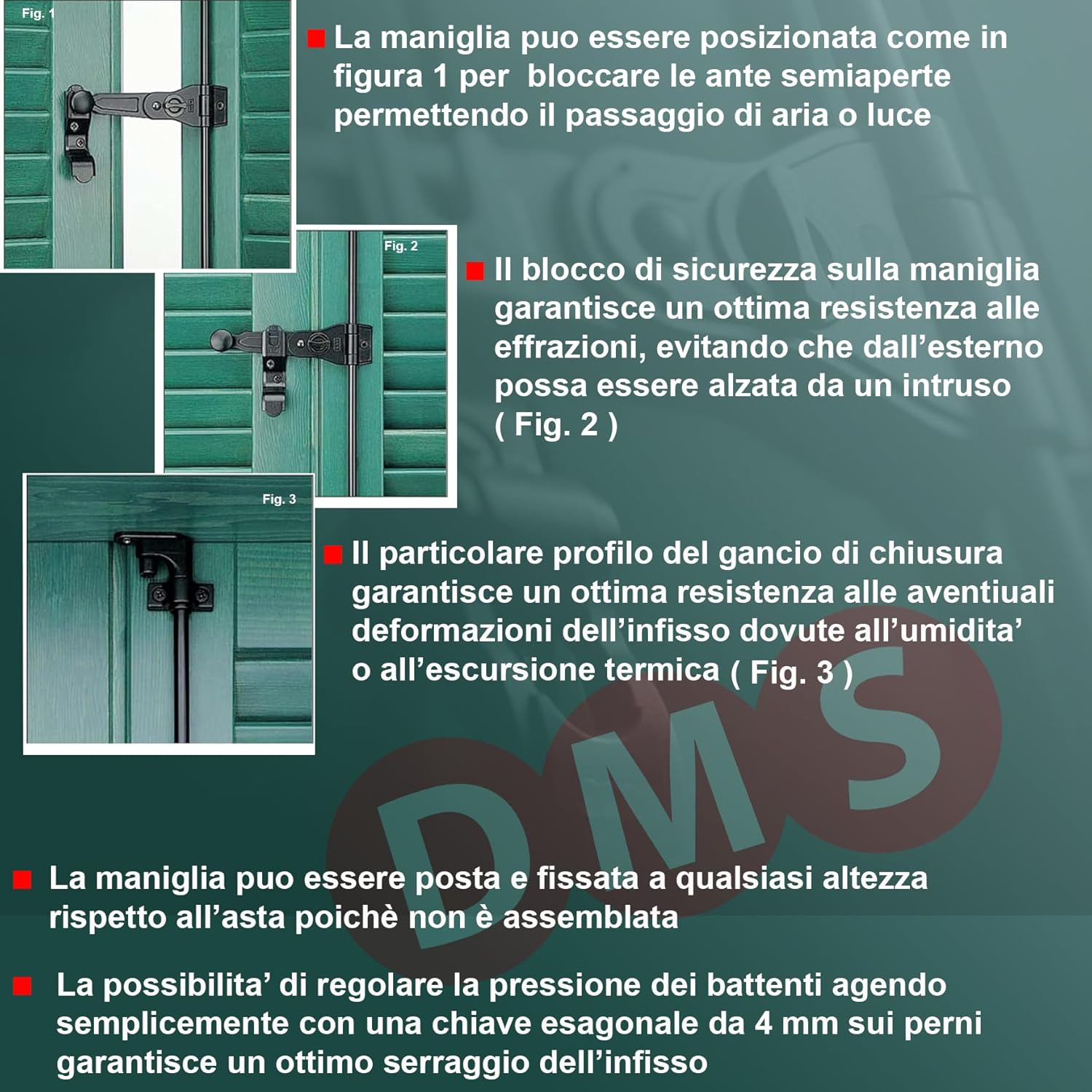 Fig. 1

La maniglia puo essere posizionata come in figura 1 per bloccare le ante semiaperte permettendo il passaggio di aria o luce

Fig. 2

Il blocco di sicurezza sulla maniglia garantisce un ottima resistenza alle effrazioni, evitando che dall'esterno possa essere alzata da un intruso ( Fig. 2 )

Fig. 3

Il particolare profilo del gancio di chiusura garantisce un ottima resistenza alle aventiuali deformazioni dell'infisso dovute all'umidita' o all'escursione termica ( Fig. 3 )

DMS

La maniglia puo essere posta e fissata a qualsiasi altezza rispetto all'asta poichè non è assemblata

La possibilita' di regolare la pressione dei battenti agendo semplicemente con una chiave esagonale da 4 mm sui perni garantisce un ottimo serraggio dell'infisso