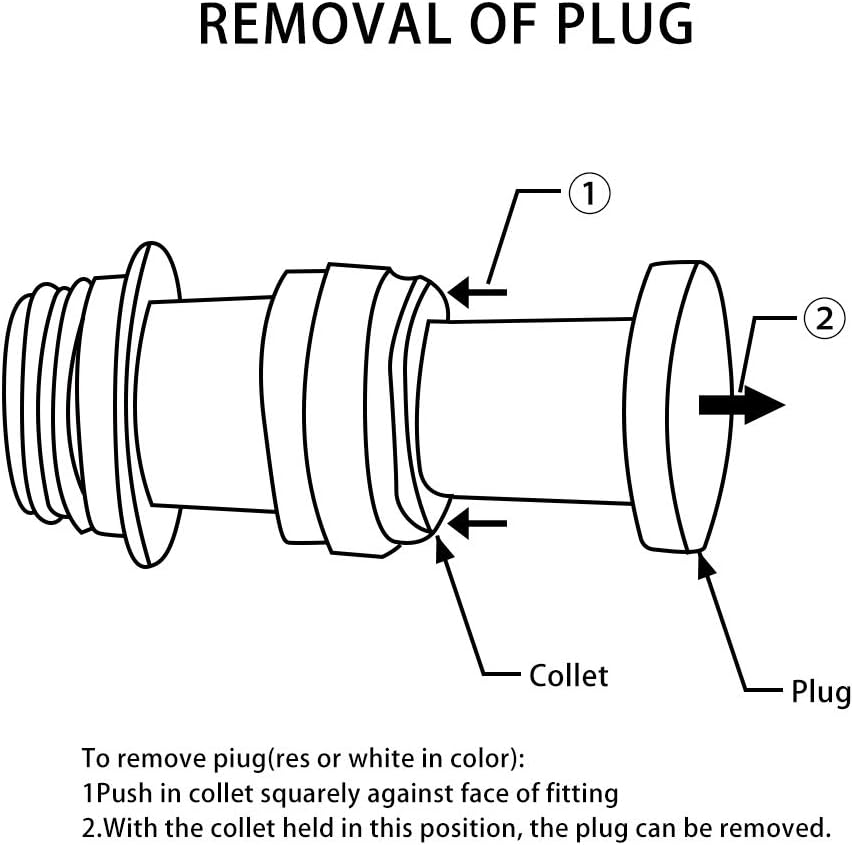 REMOVAL OF PLUG

①

②

Collet

Plug

To remove piug(res or white in color):
1Push in collet squarely against face of fitting
2.With the collet held in this position, the plug can be removed.