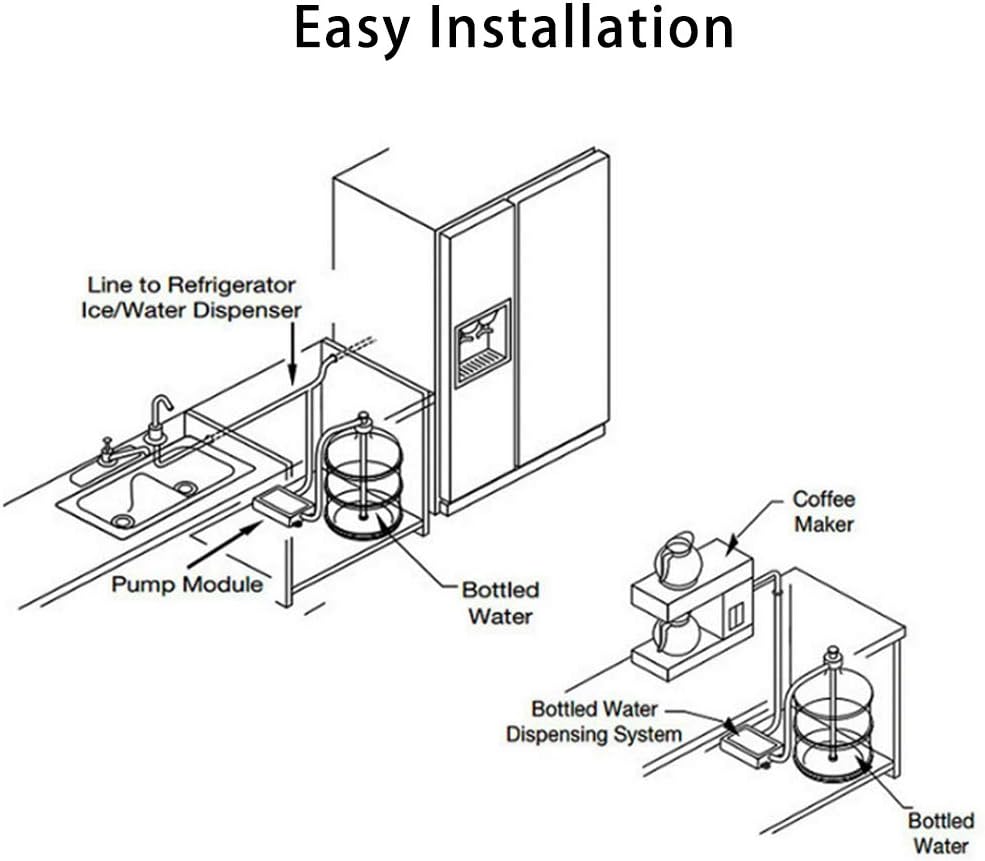 Easy Installation

Line to Refrigerator
Ice/Water Dispenser

Pump Module

Bottled
Water

Coffee
Maker

Bottled Water
Dispensing System

Bottled
Water