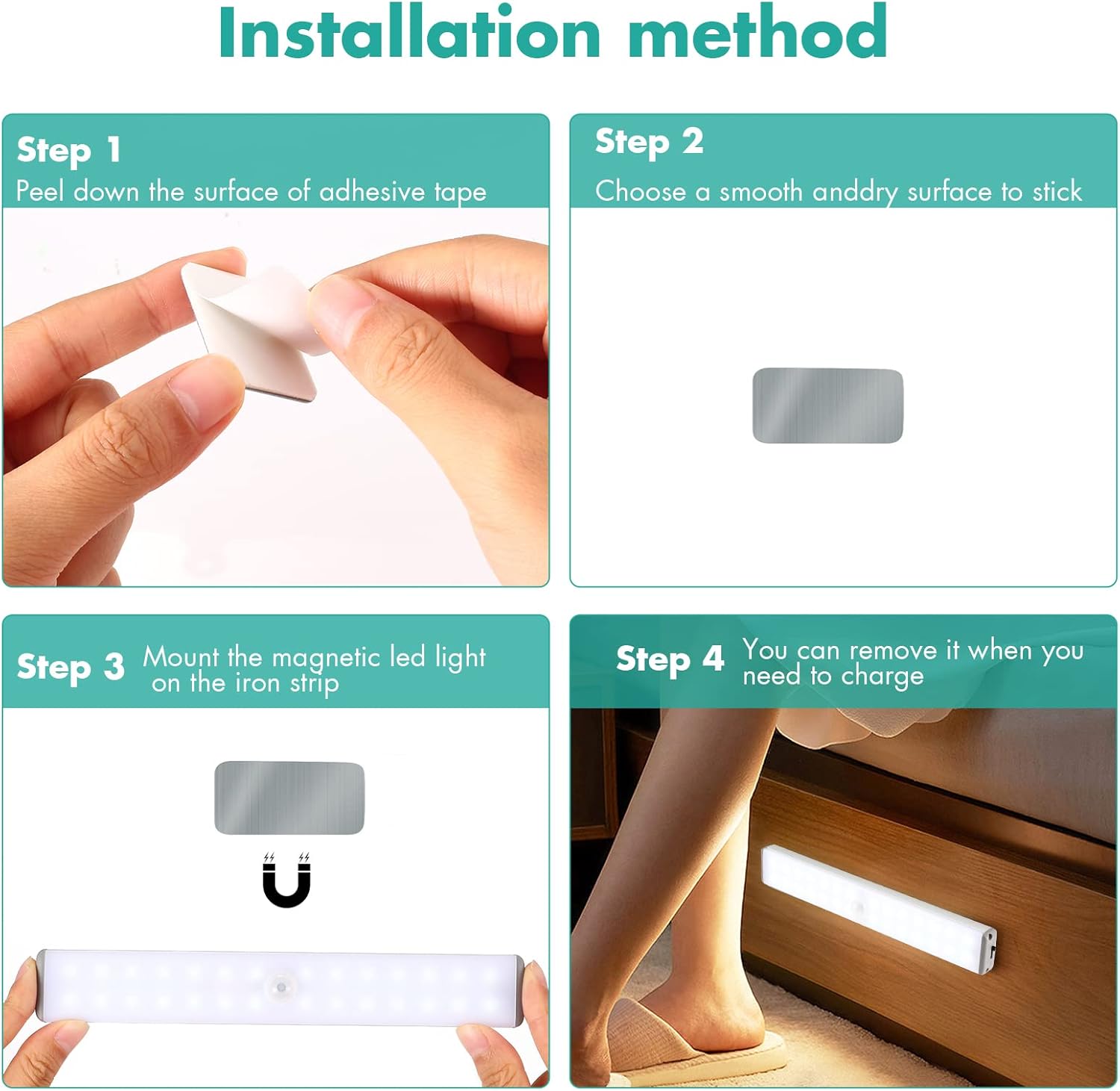 Installation method

Step 1
Peel down the surface of adhesive tape

Step 2
Choose a smooth anddry surface to stick

Step 3 Mount the magnetic led light on the iron strip

Step 4 You can remove it when you need to charge