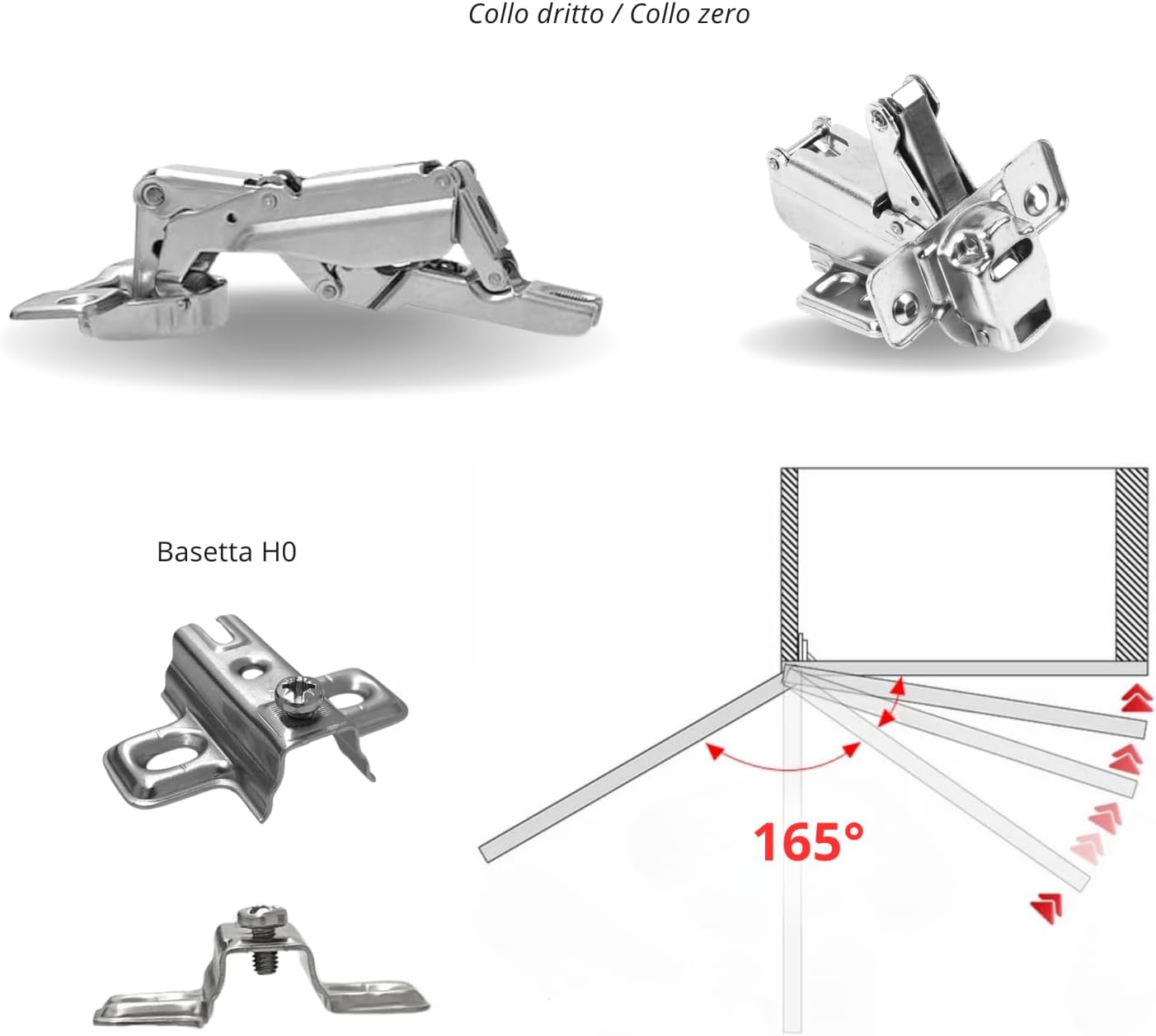 Collo dritto / Collo zero

Basetta H0

165°