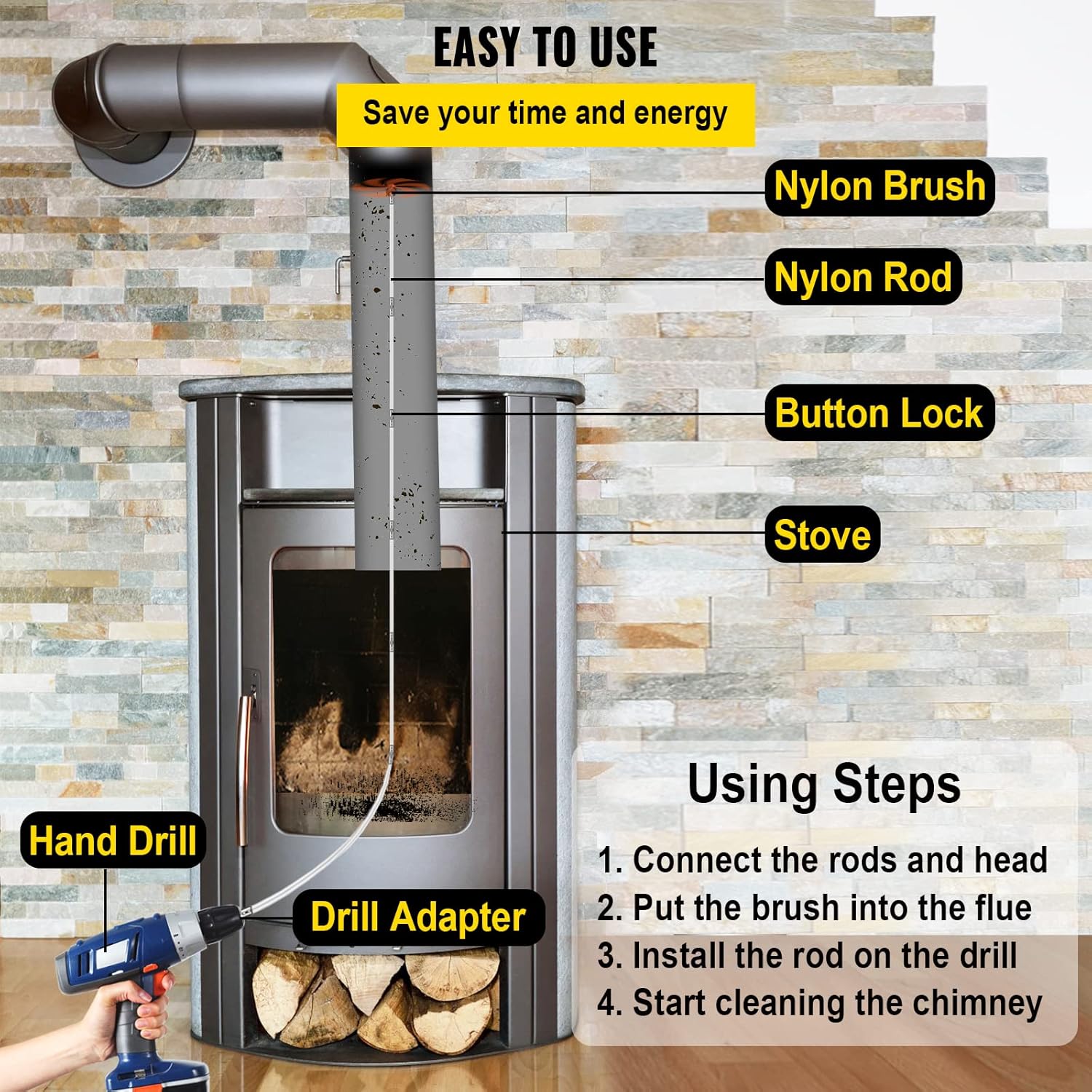 EASY TO USE

Save your time and energy

Nylon Brush

Nylon Rod

Button Lock

Stove

Hand Drill

Drill Adapter

Using Steps

1. Connect the rods and head
2. Put the brush into the flue
3. Install the rod on the drill
4. Start cleaning the chimney