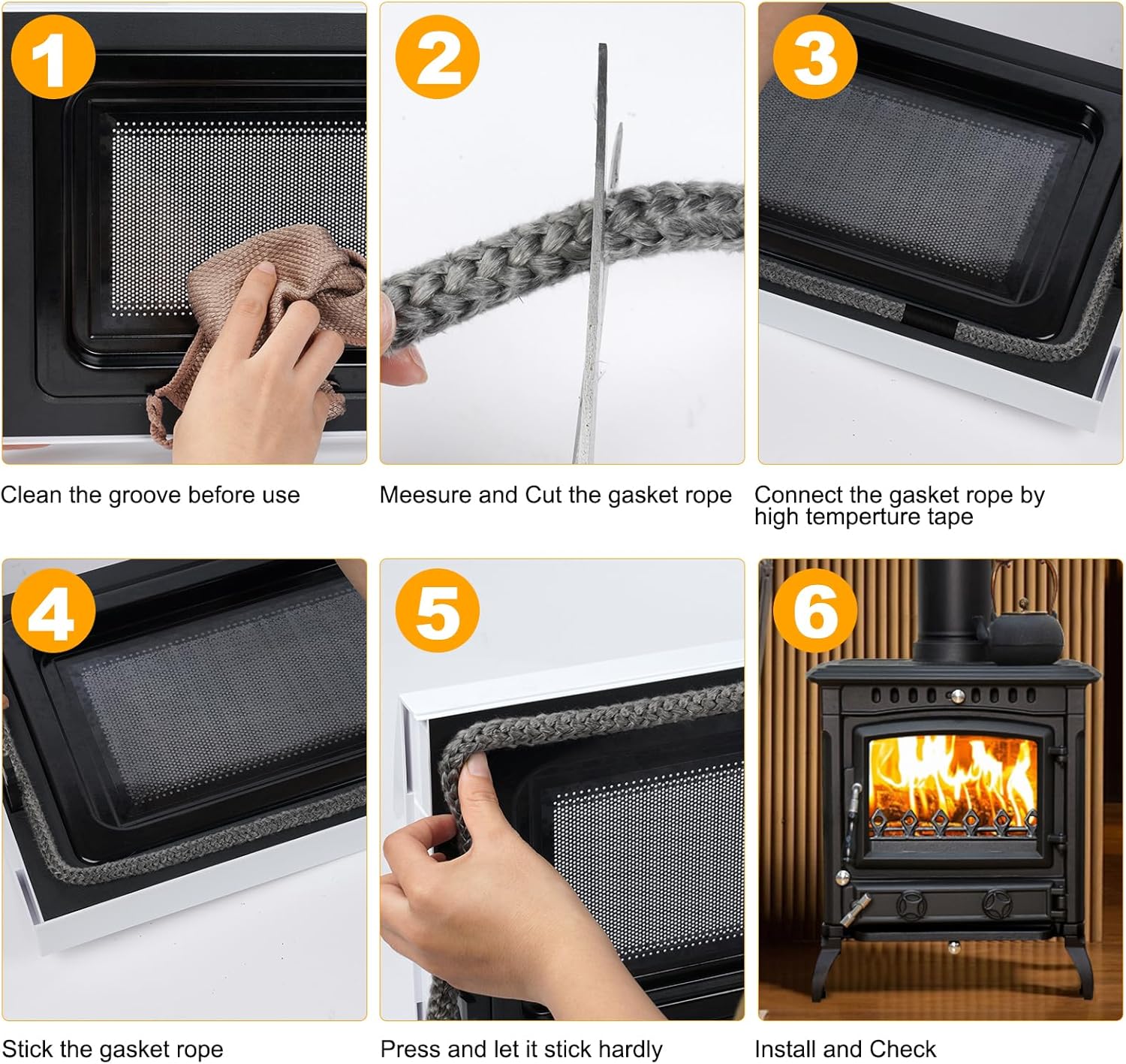 1

Clean the groove before use

2

Meesure and Cut the gasket rope

3

Connect the gasket rope by high temperture tape

4

Stick the gasket rope

5

Press and let it stick hardly

6

Install and Check