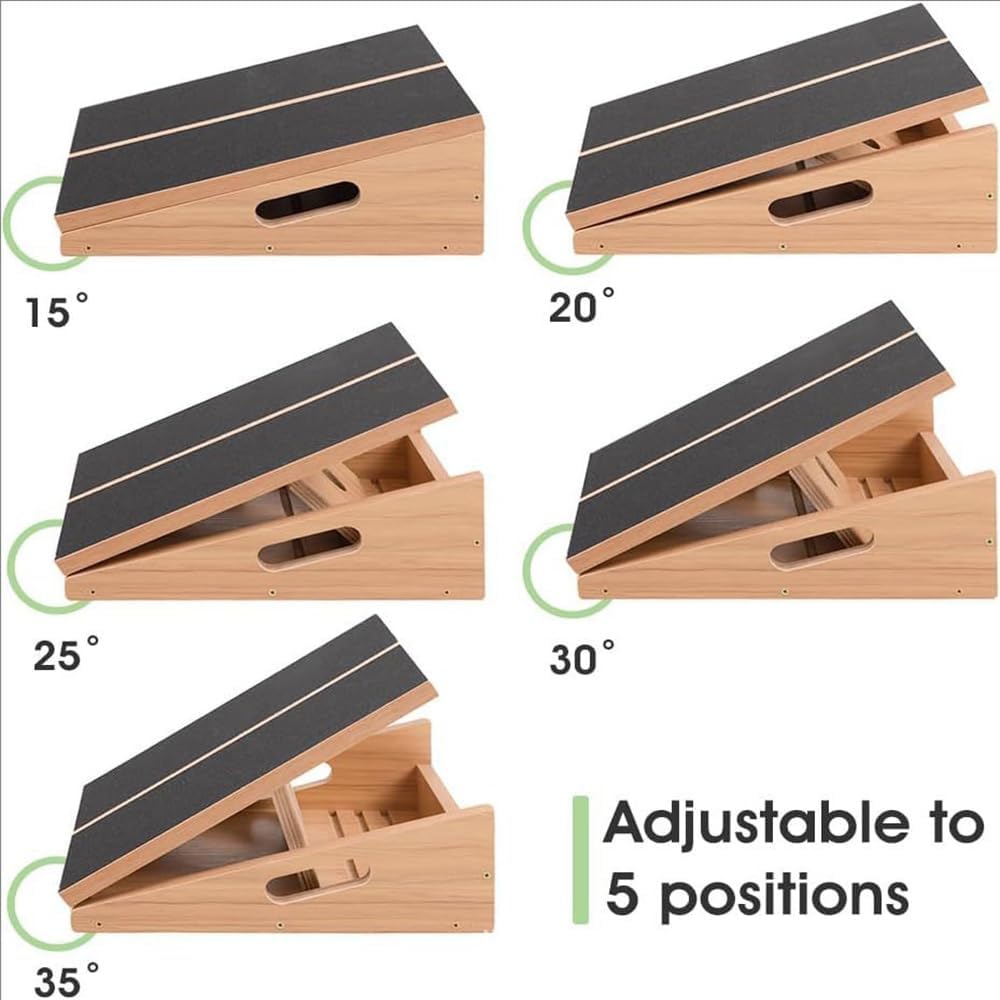 15°

20°

25°

30°

35°

Adjustable to 5 positions