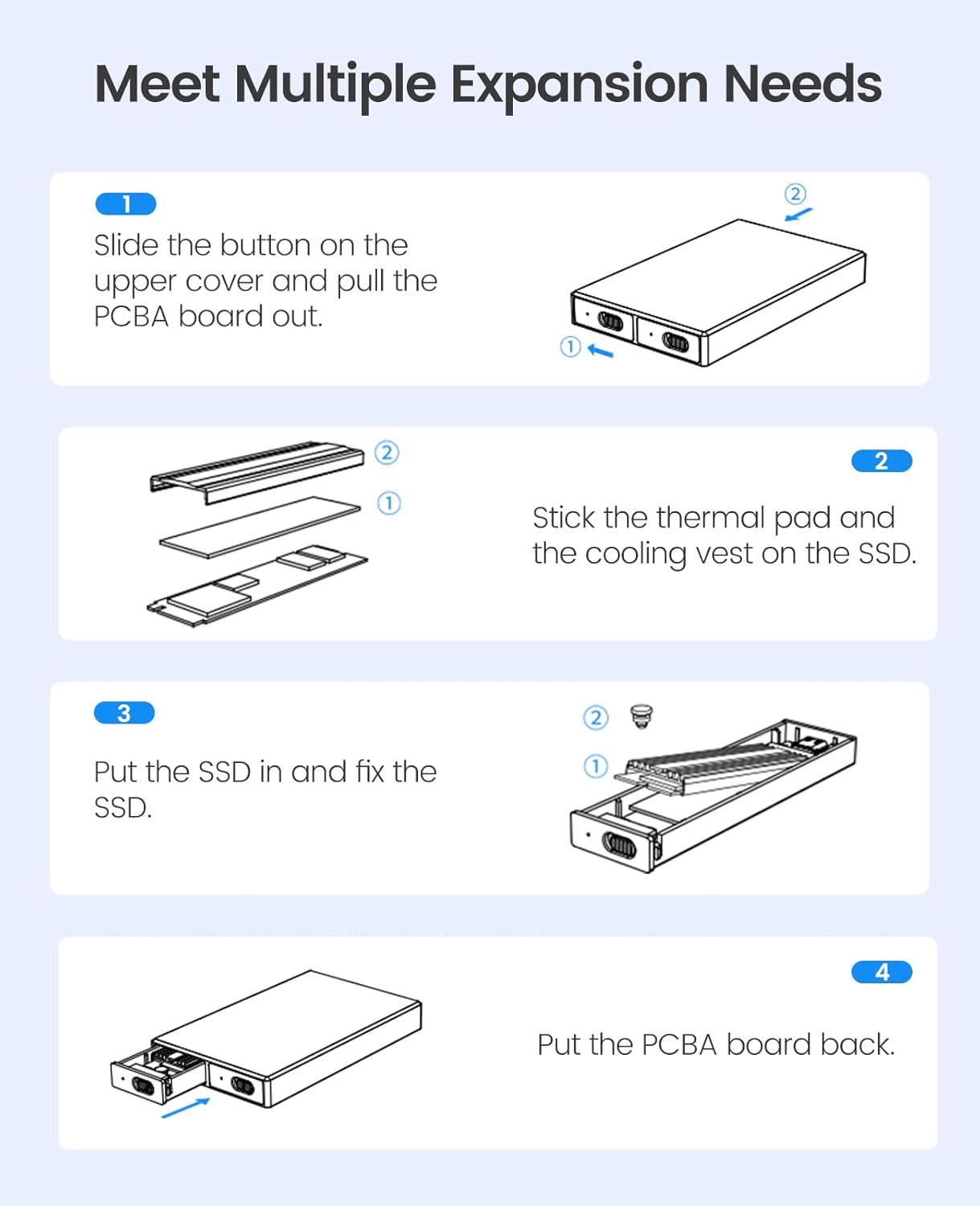 Meet Multiple Expansion Needs

1

Slide the button on the upper cover and pull the PCBA board out.

②

①

②

①

2

Stick the thermal pad and the cooling vest on the SSD.

3

Put the SSD in and fix the SSD.

②

①

4

Put the PCBA board back.