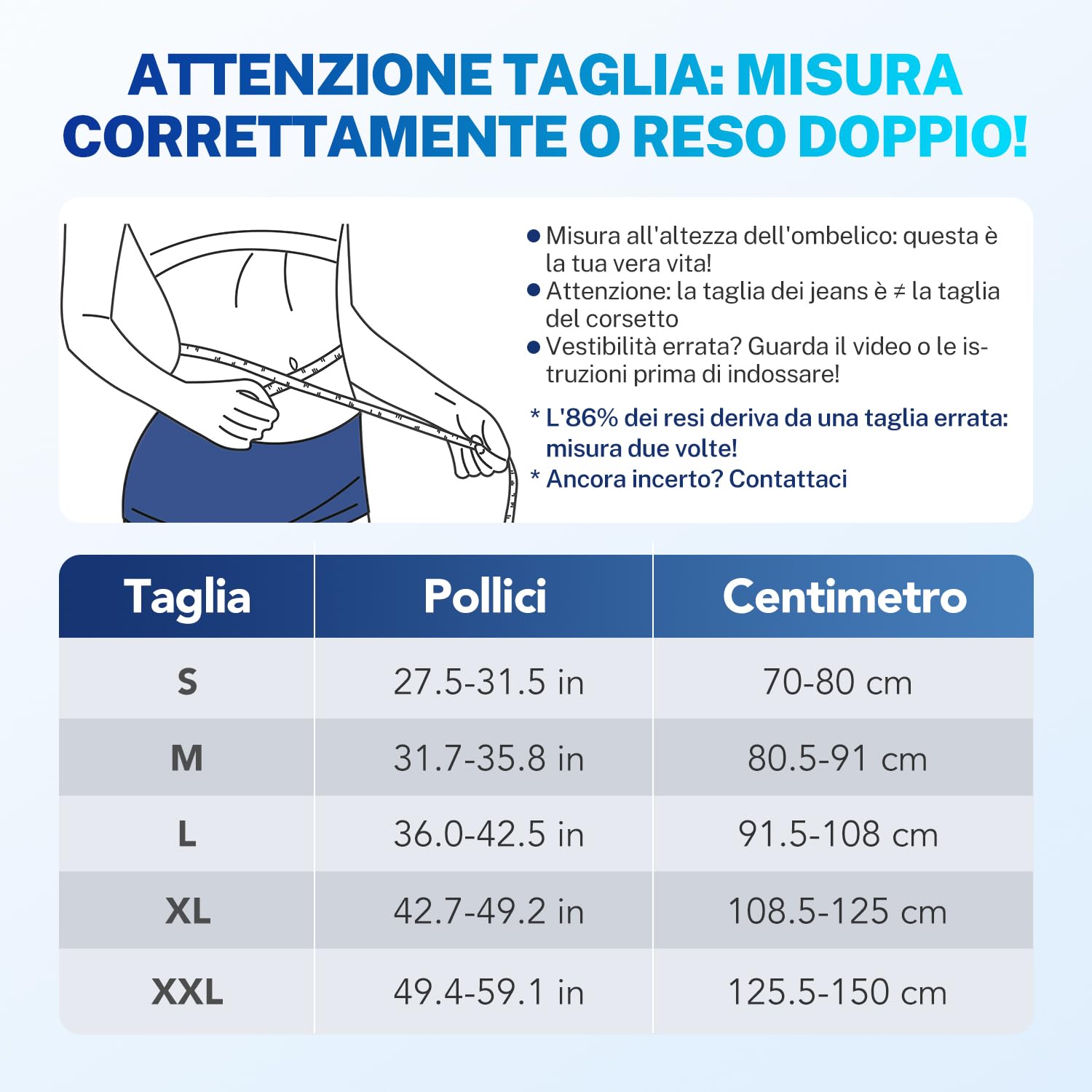 ATTENZIONE TAGLIA: MISURA CORRETTAMENTE O RESO DOPPIO!

● Misura all'altezza dell'ombelico: questa è la tua vera vita!
● Attenzione: la taglia dei jeans è ≠ la taglia del corsetto
● Vestibilità errata? Guarda il video o le istruzioni prima di indossare!

* L'86% dei resi deriva da una taglia errata: misura due volte!
* Ancora incerto? Contattaci

| Taglia | Pollici | Centimetro |
|---|---|---|
| S | 27.5-31.5 in | 70-80 cm |
| M | 31.7-35.8 in | 80.5-91 cm |
| L | 36.0-42.5 in | 91.5-108 cm |
| XL | 42.7-49.2 in | 108.5-125 cm |
| XXL | 49.4-59.1 in | 125.5-150 cm |