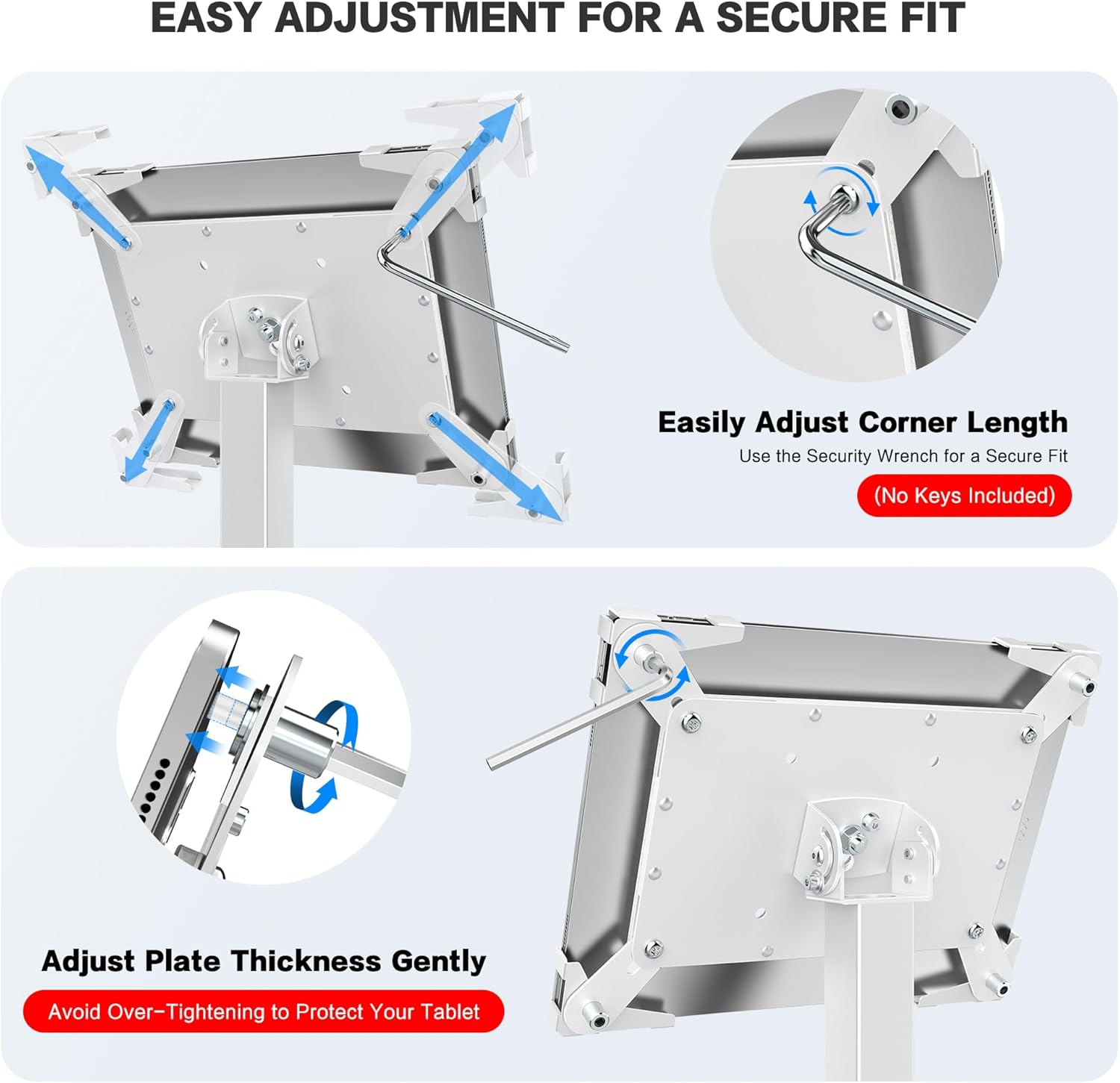 EASY ADJUSTMENT FOR A SECURE FIT

Easily Adjust Corner Length

Use the Security Wrench for a Secure Fit

(No Keys Included)

Adjust Plate Thickness Gently

Avoid Over-Tightening to Protect Your Tablet